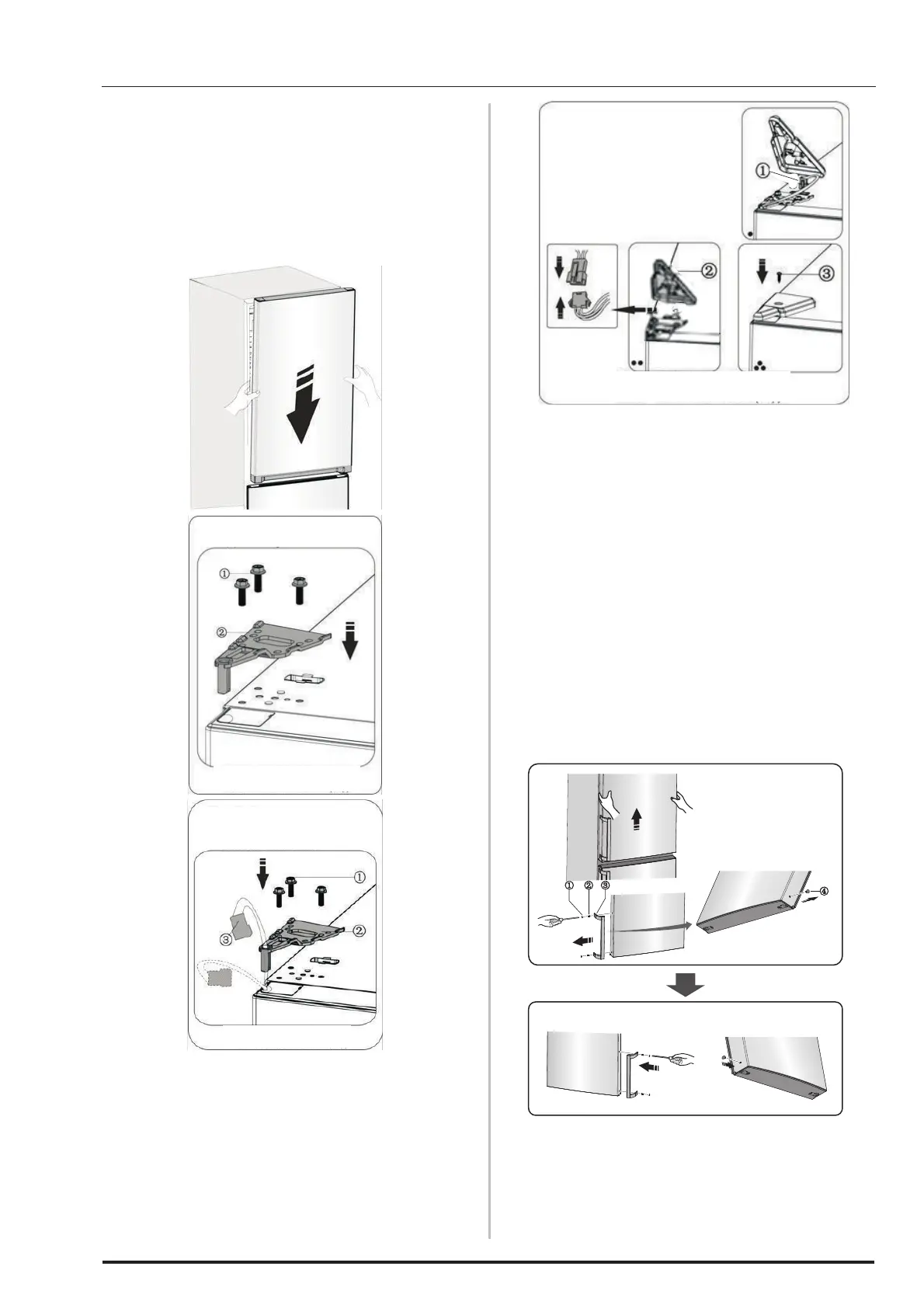 ①

②

①

②

③

①

②

③

①

②

③

④