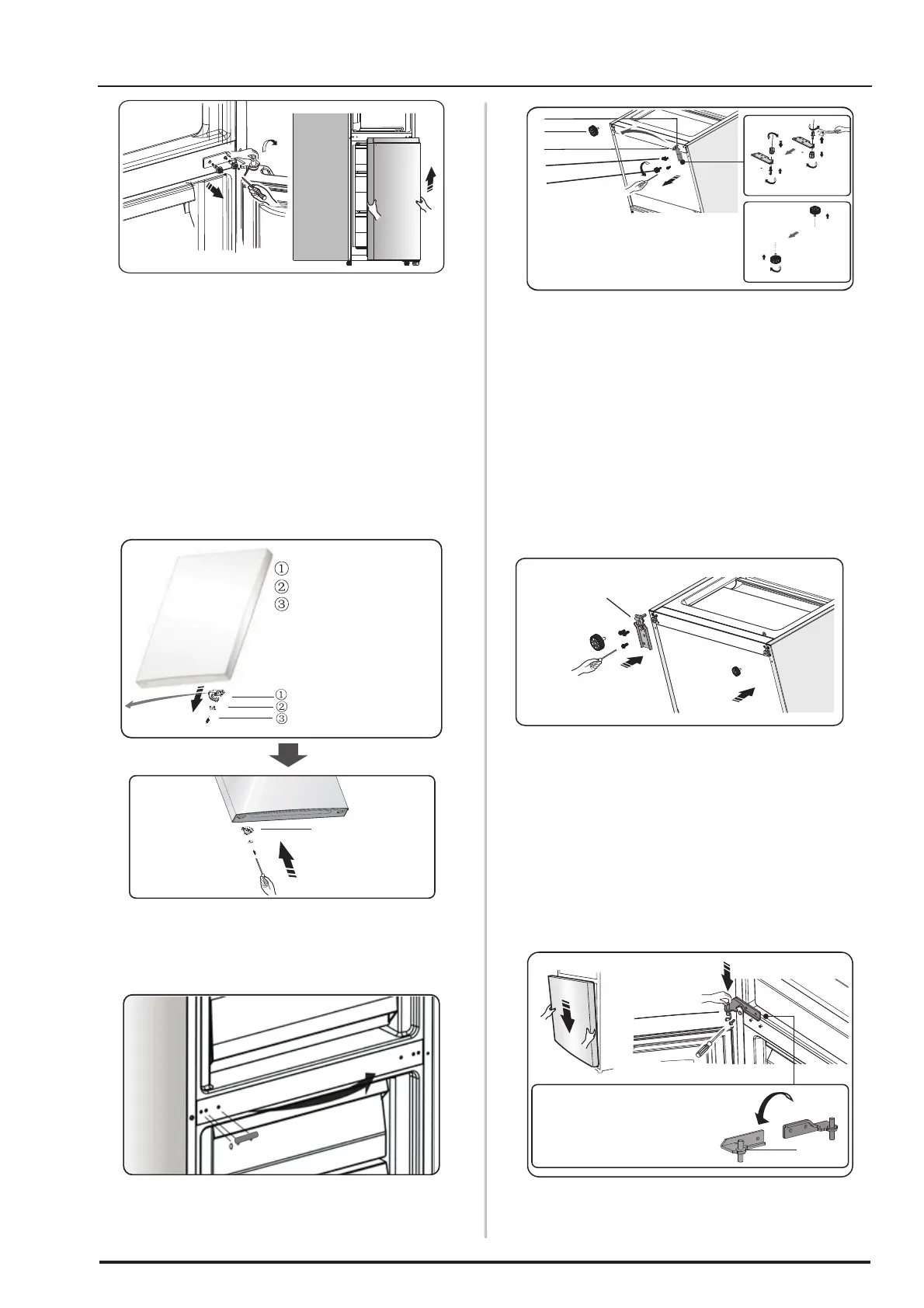 ①
②
③
①
②
③