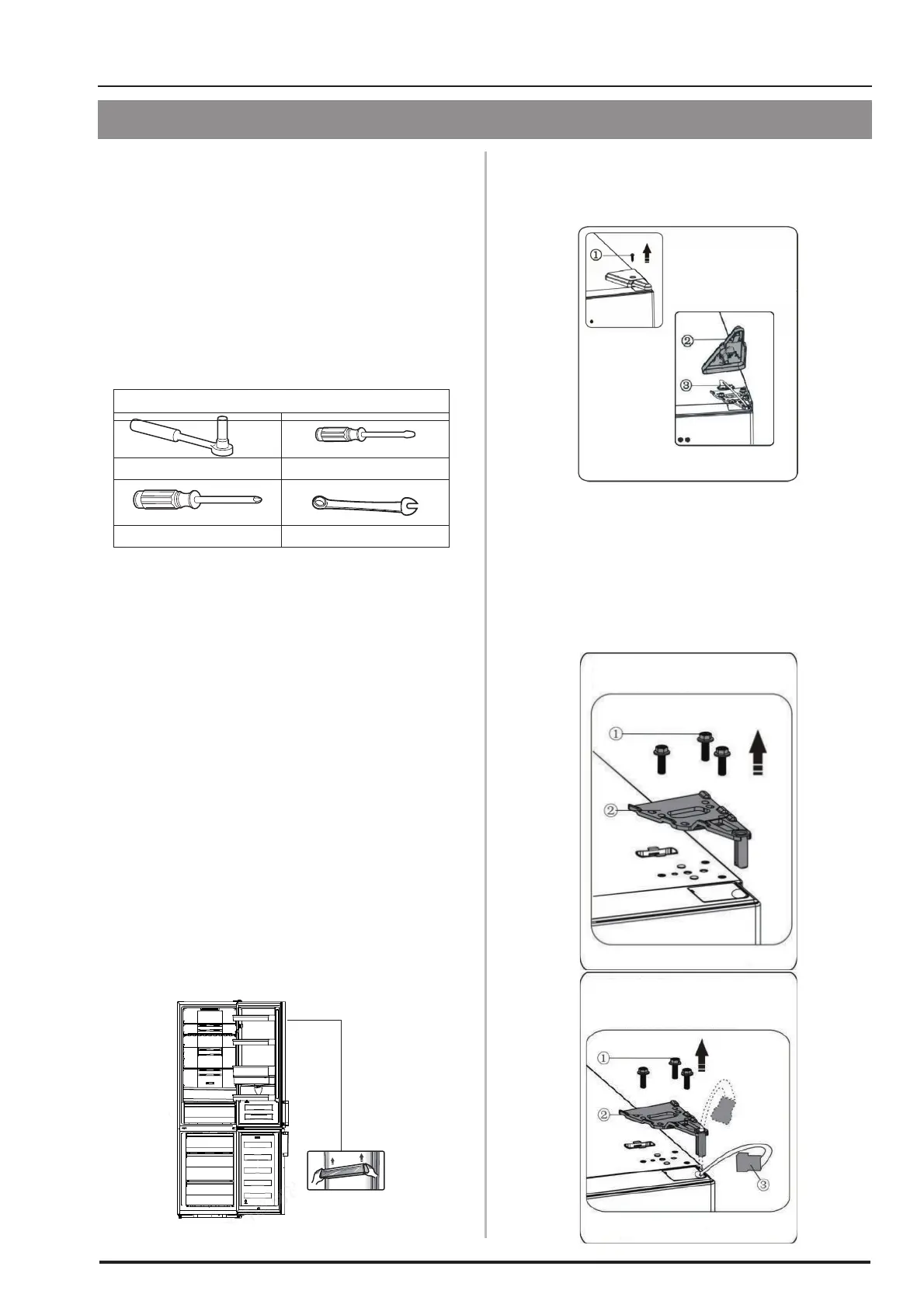 ①

②

③

①

②

①

②

③