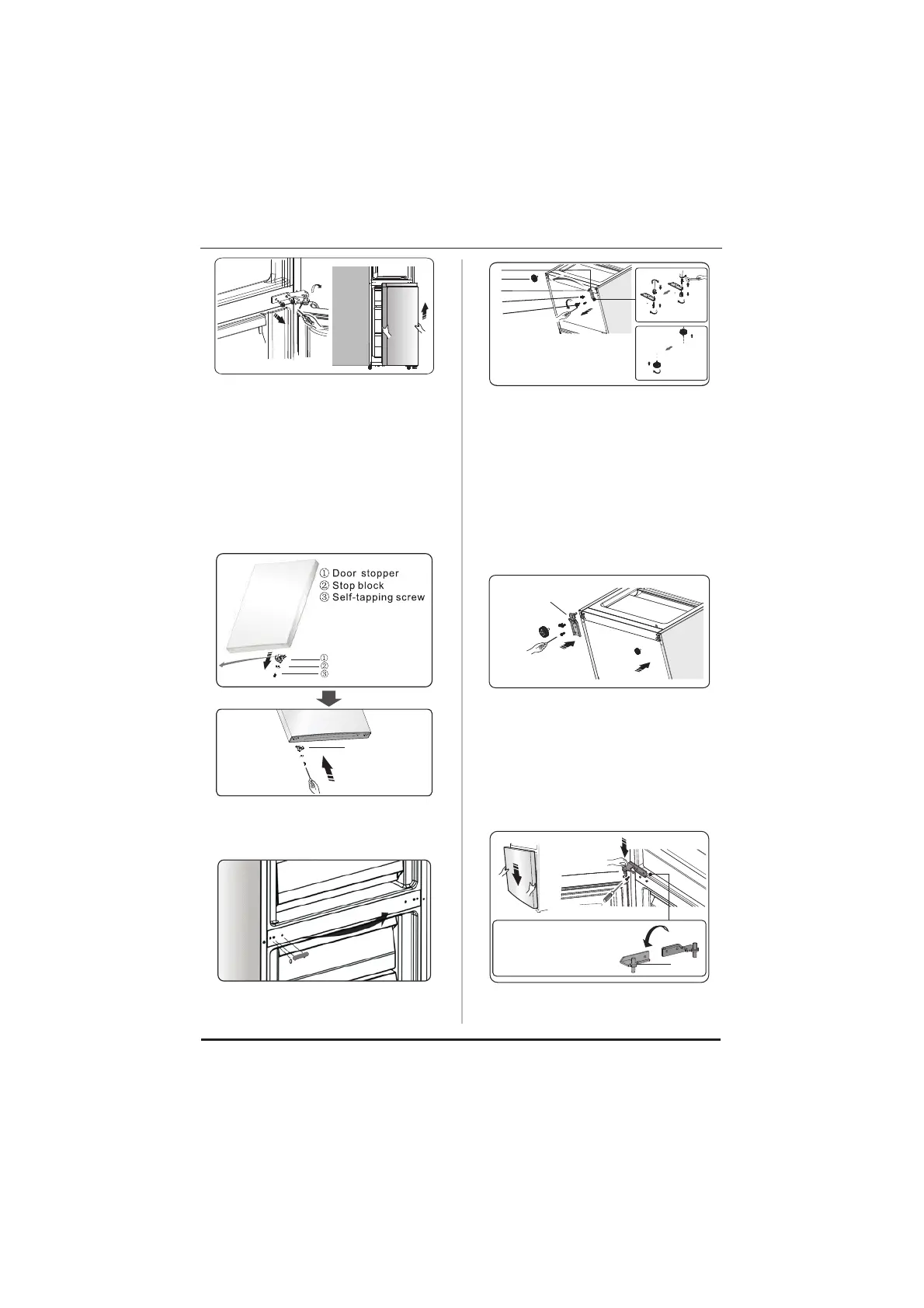 ① Door stopper
② Stop block
③ Self-tapping screw

①
②
③