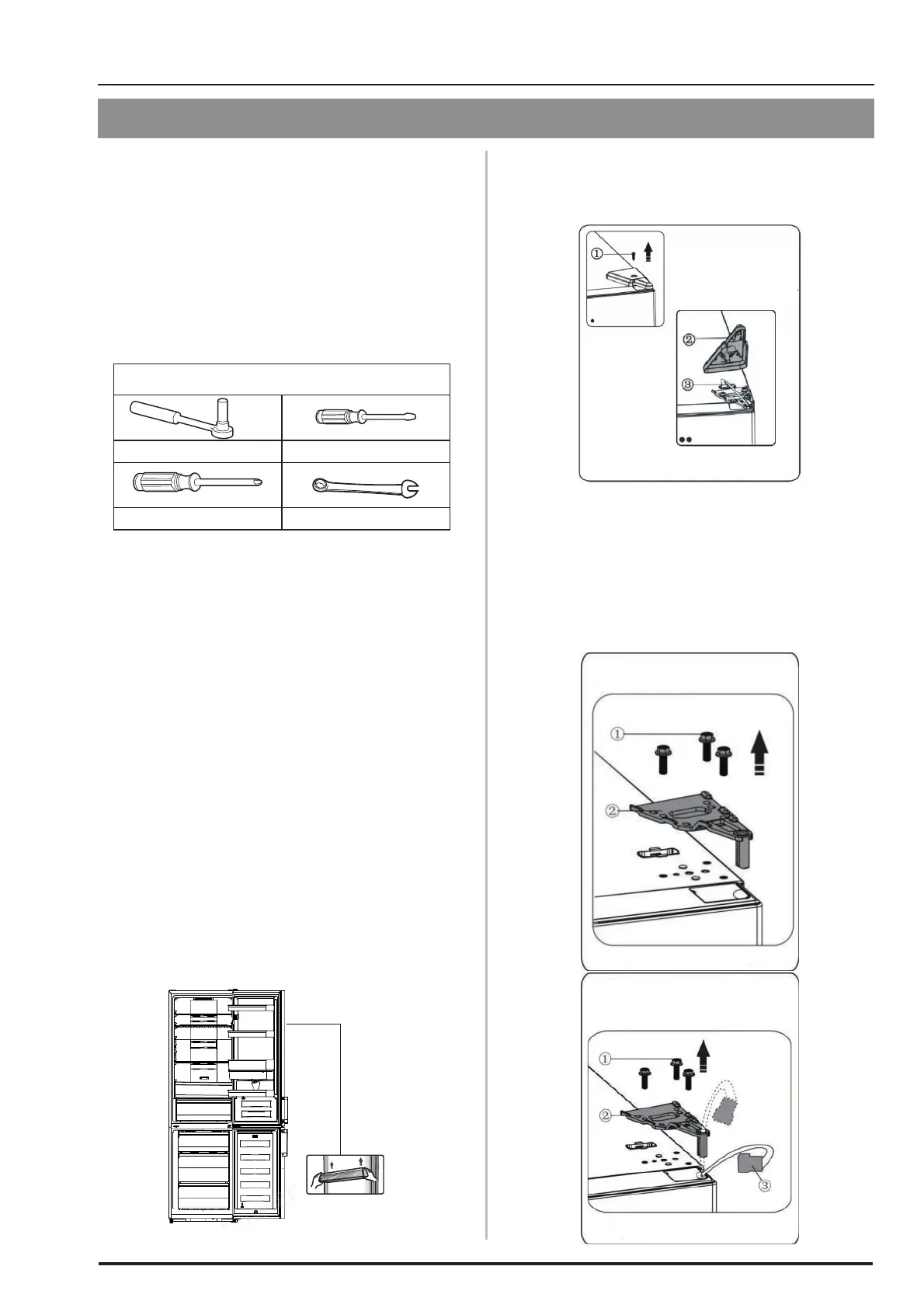 ①

②

③

①

②

①

②

③