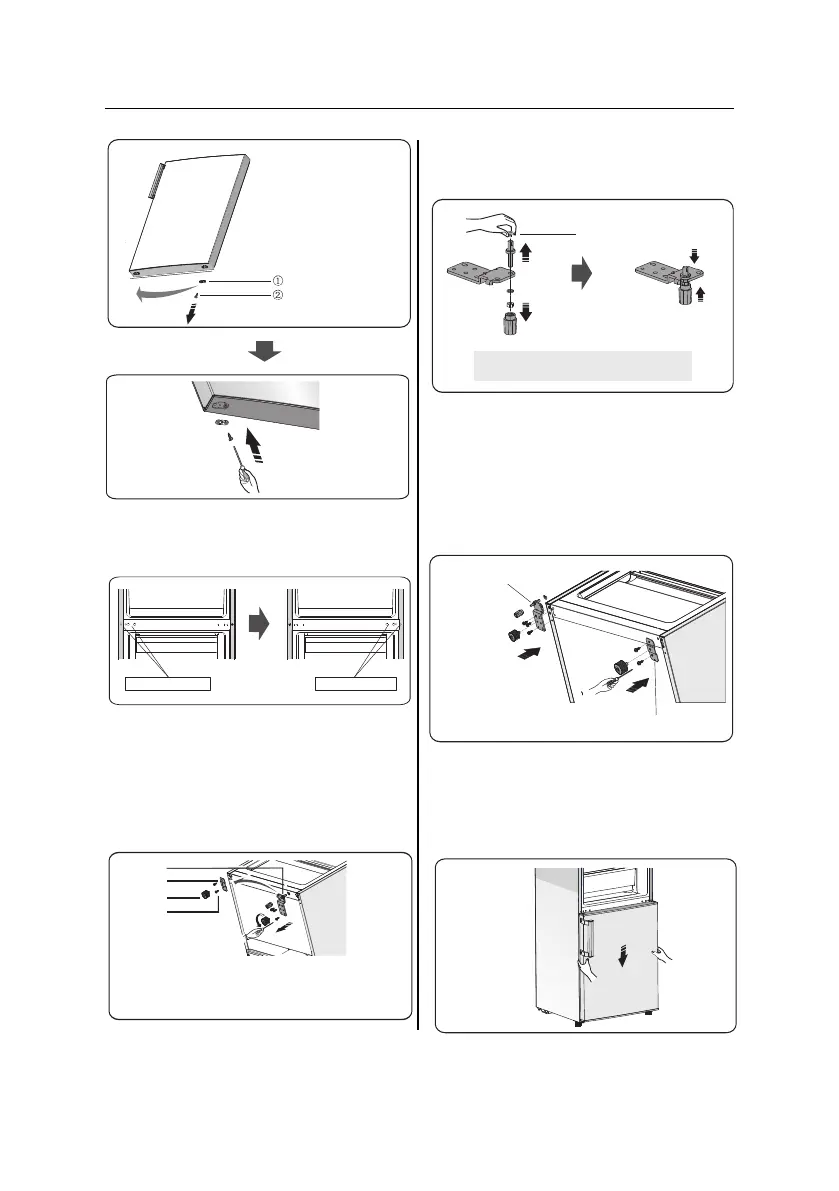 ①
②