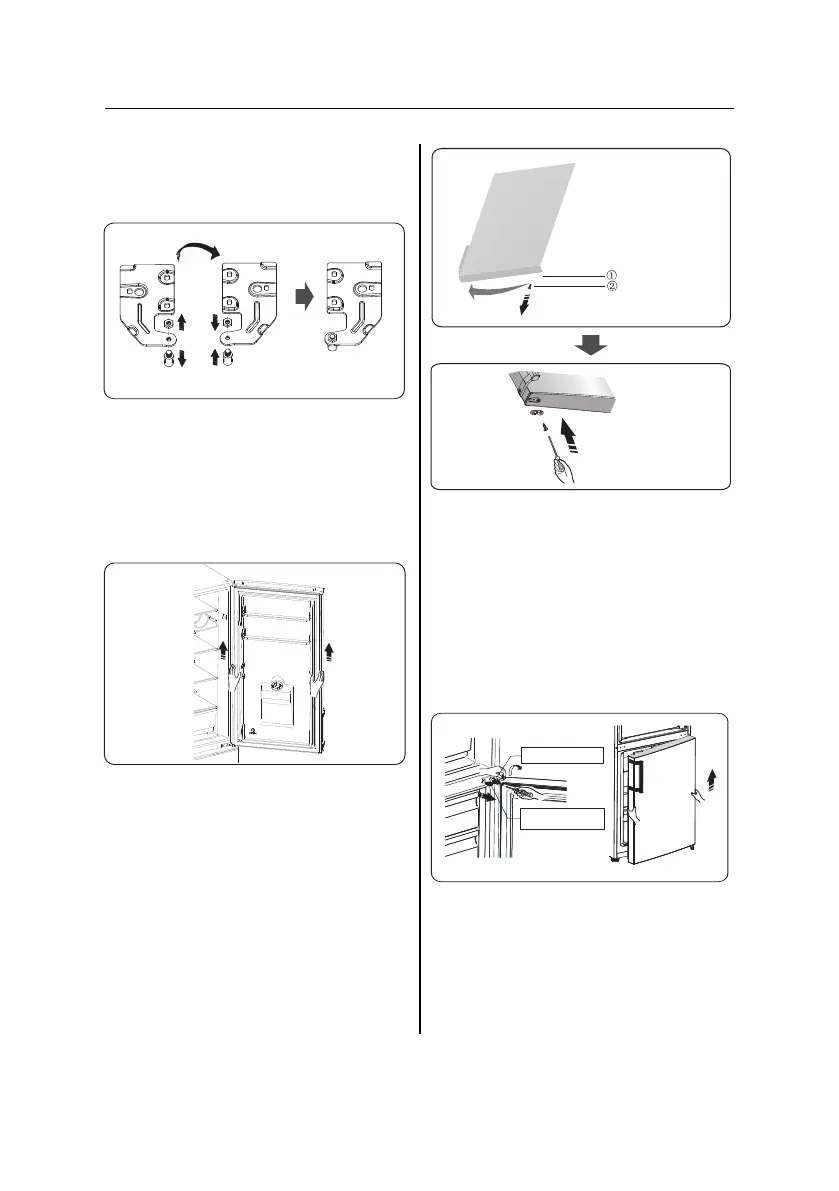 ①
②