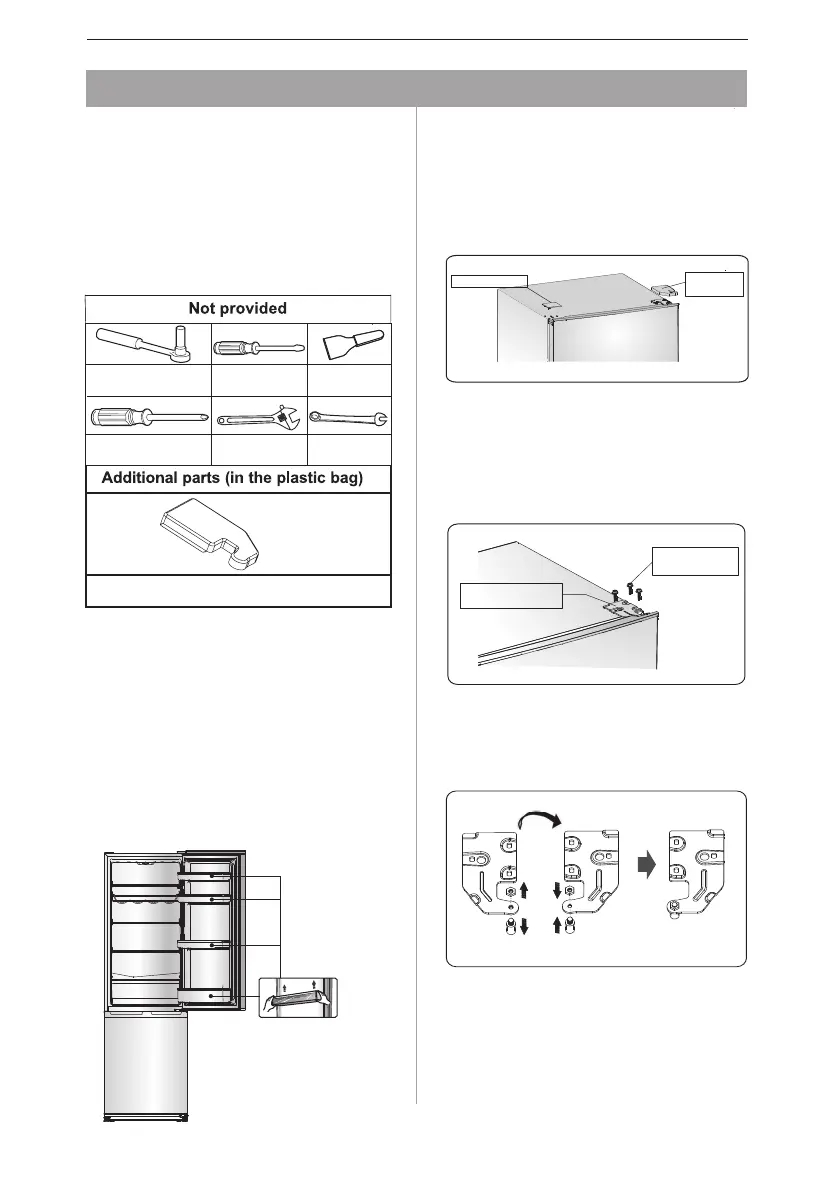 Not provided

Additional parts (in the plastic bag)