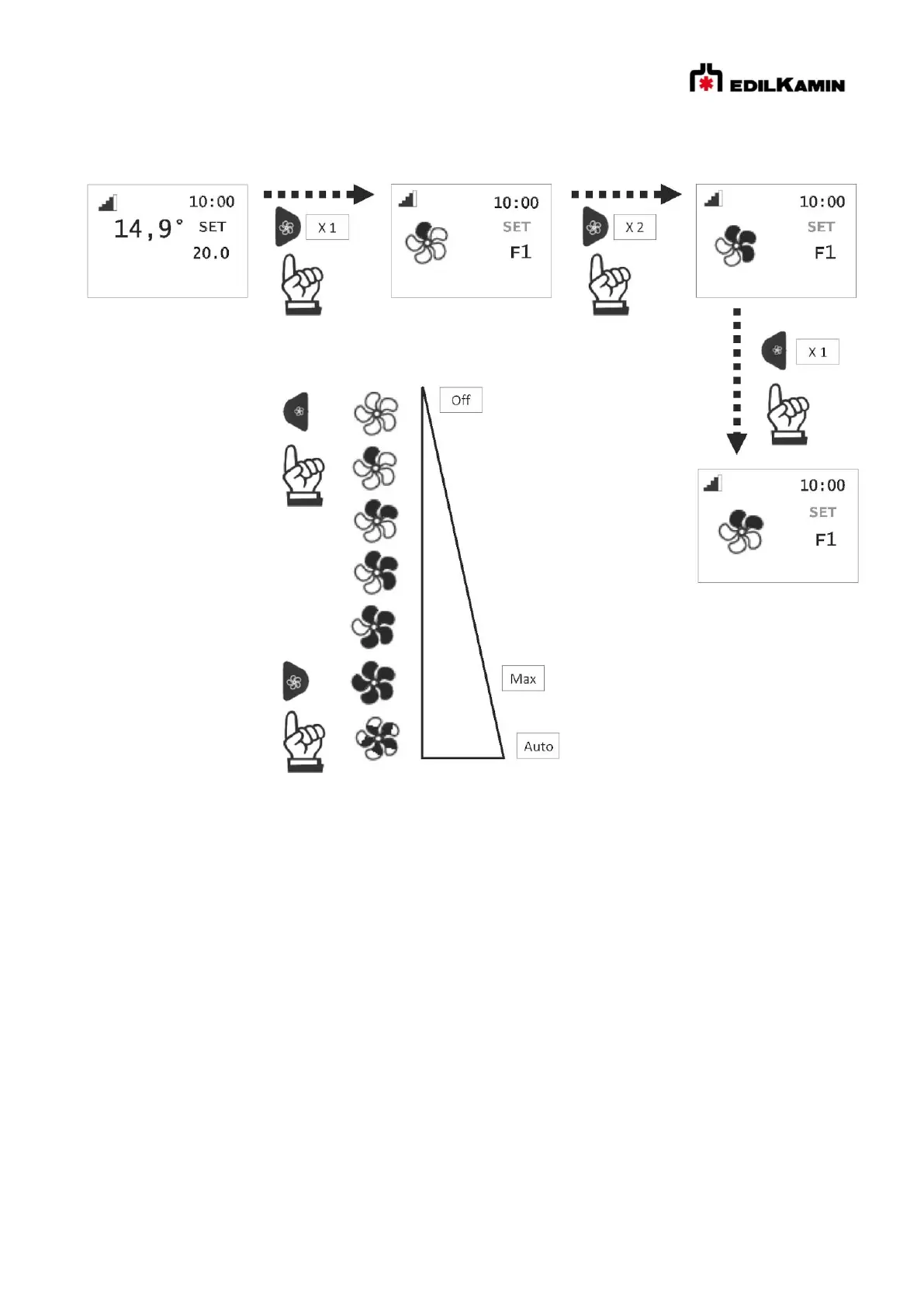 EDILKAMIN

10:00
14,9° SET
20.0

X 1

10:00
SET
F1

X 2

10:00
SET
F1

X 1

10:00
SET
F1

Off

Max

Auto