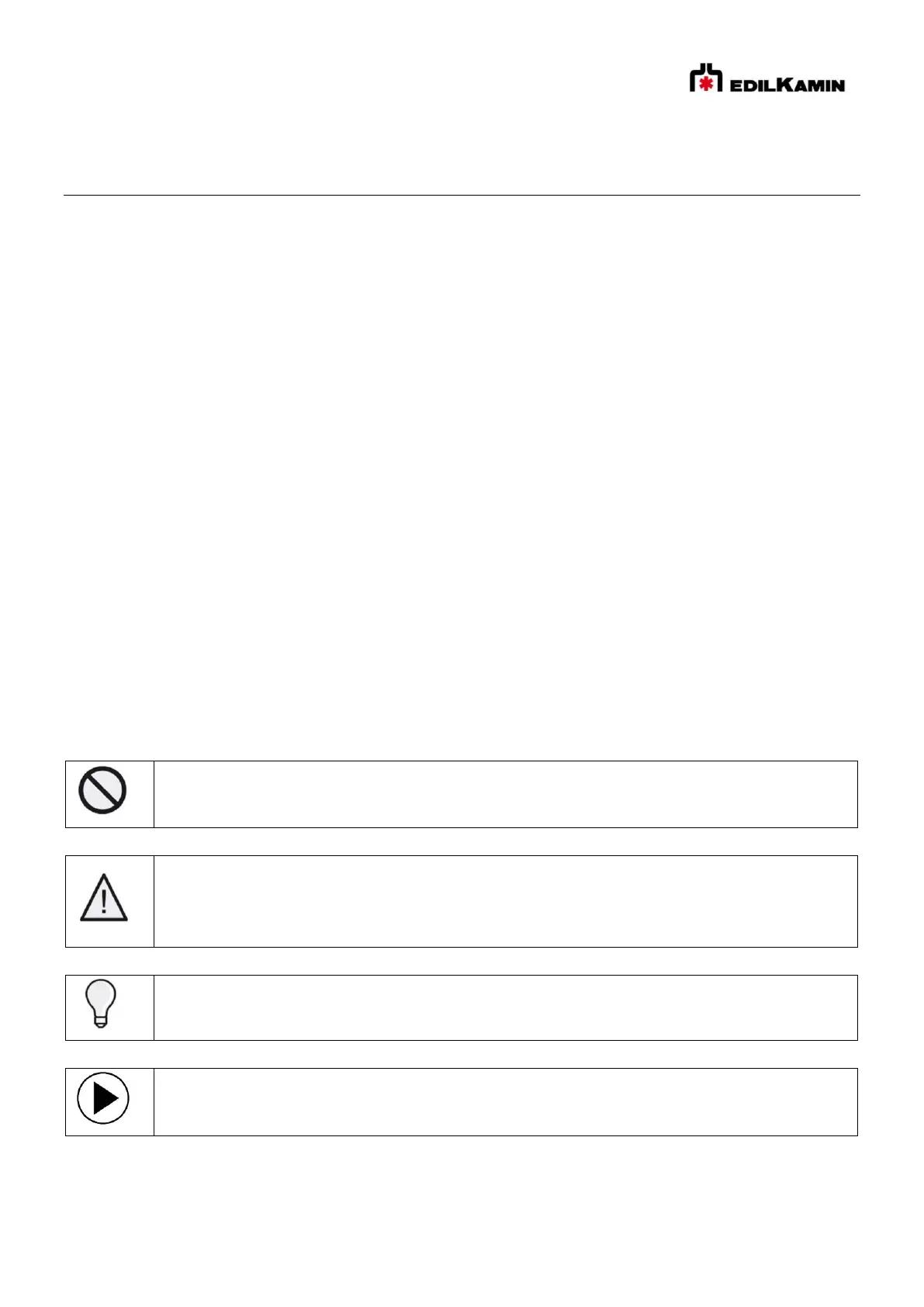 EDILKAMIN