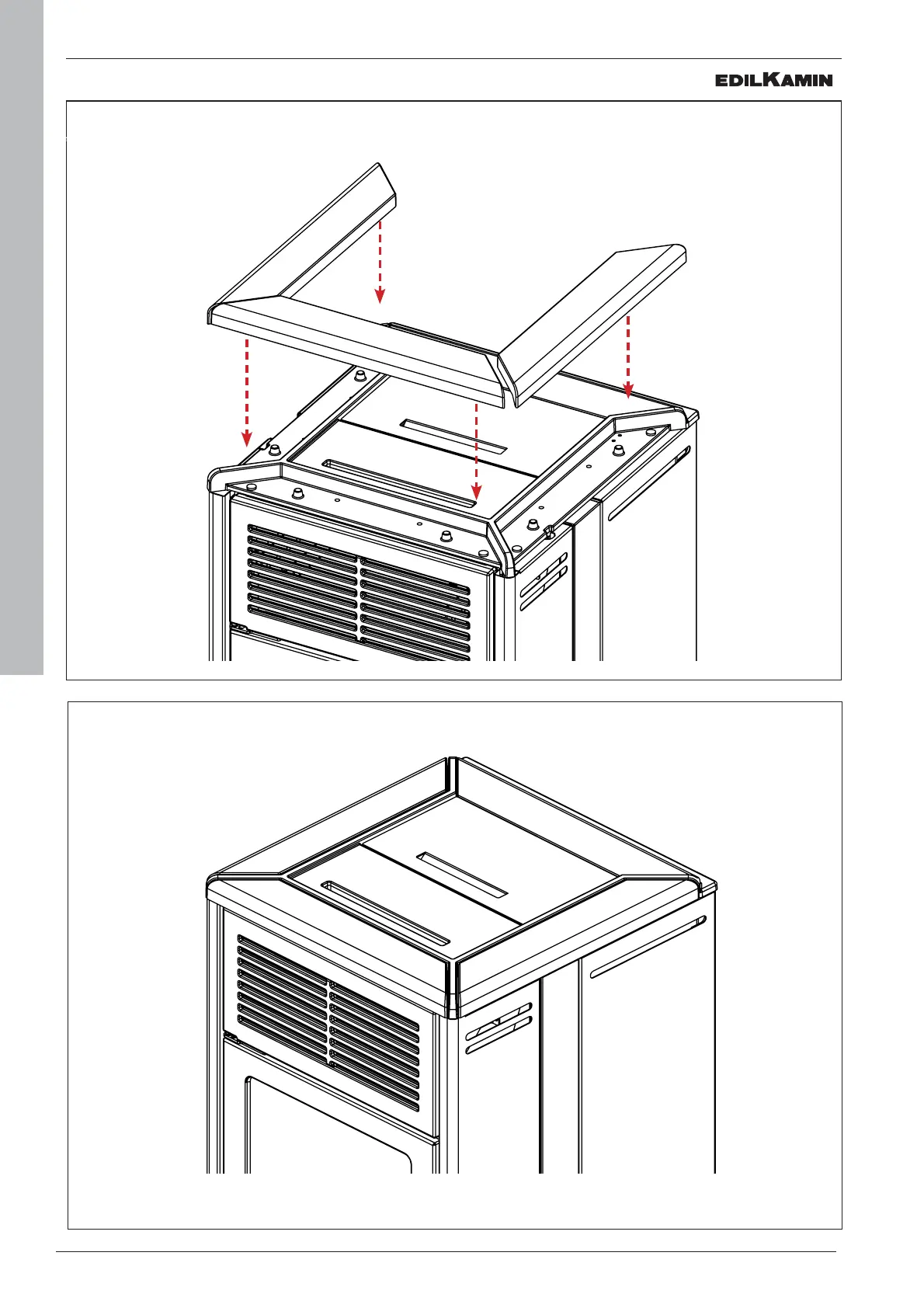 EDILKAMIN