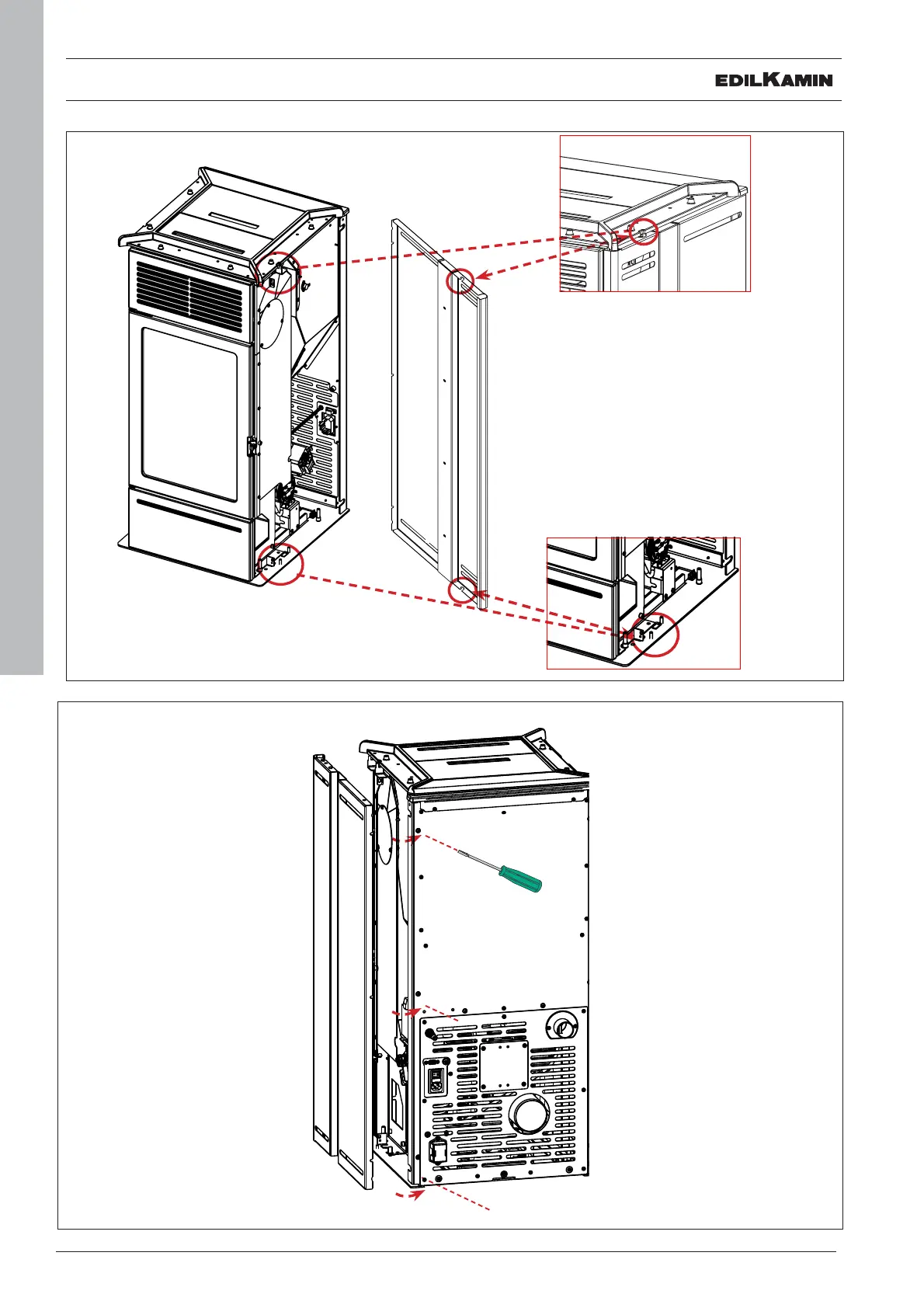 EDILKAMIN