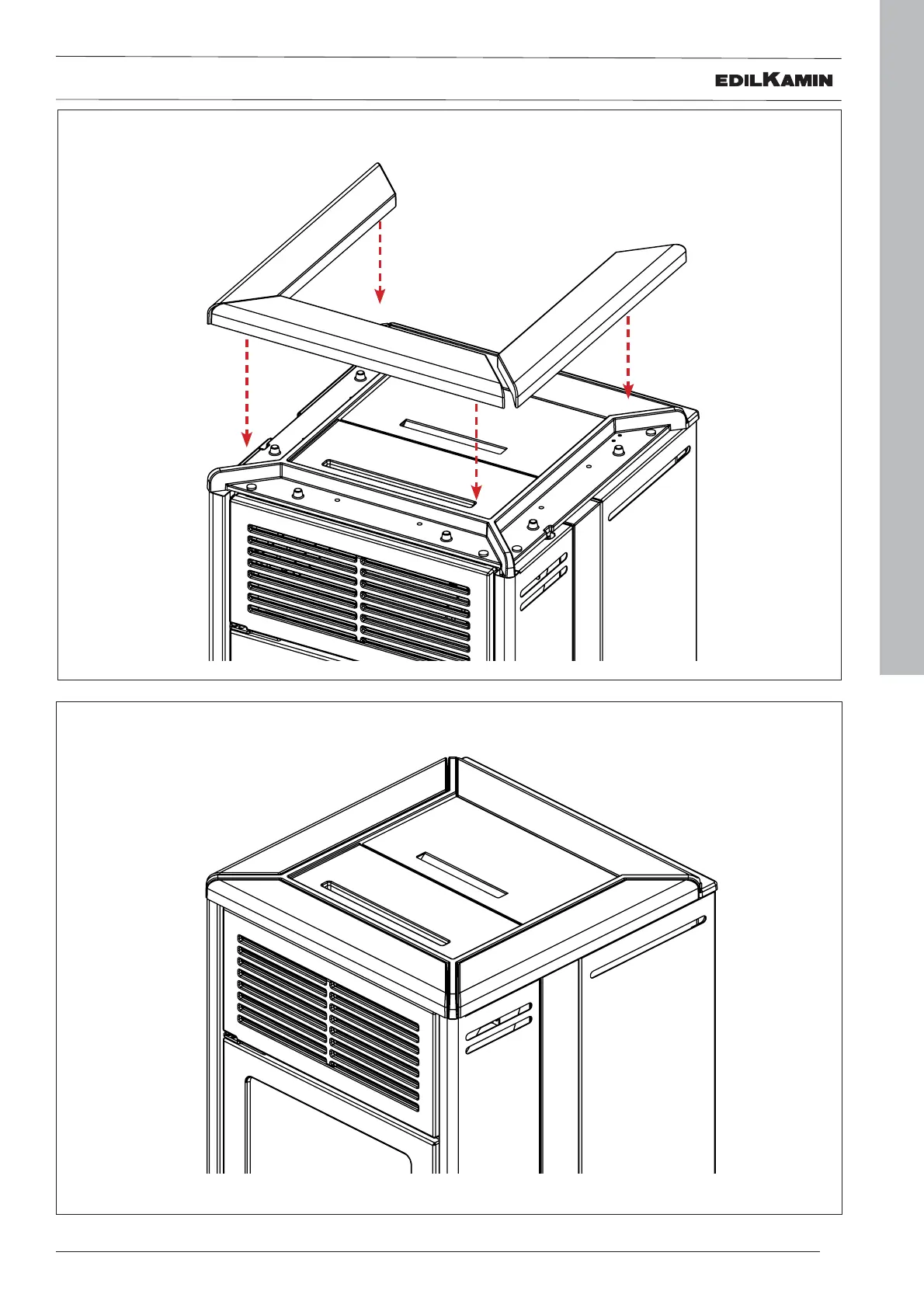 EDILKAMIN