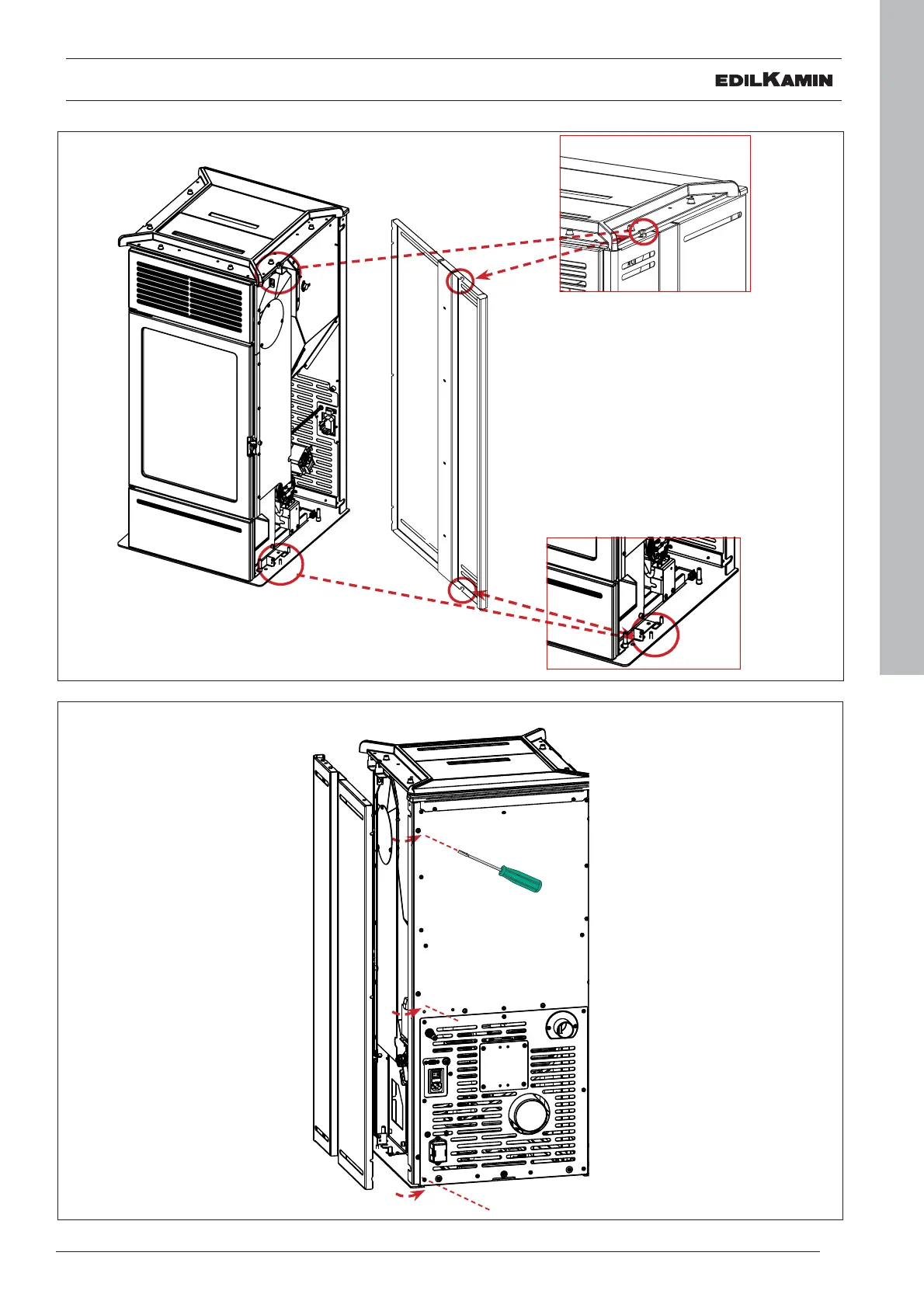 EDILKAMIN