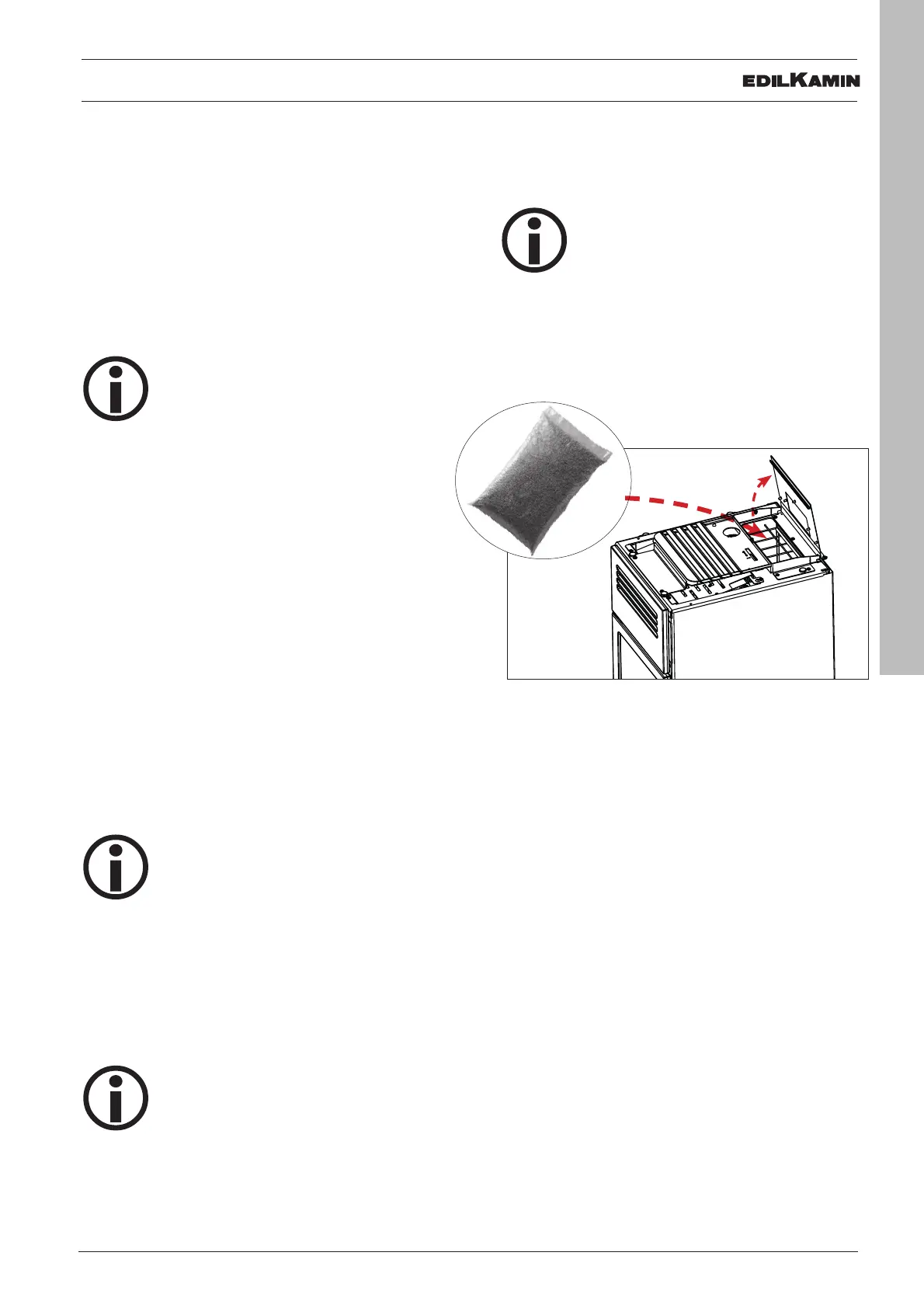 EDILKAMIN