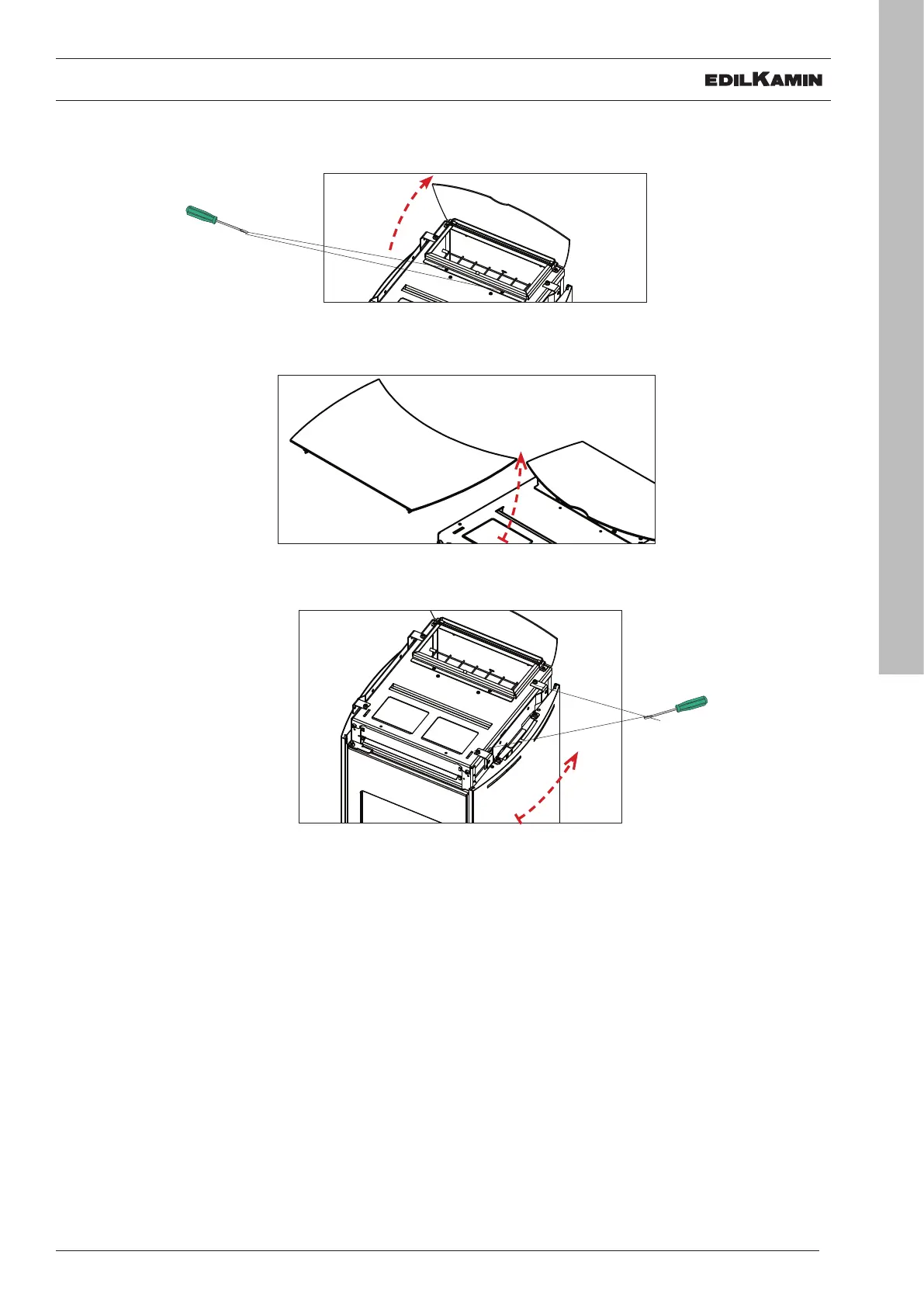 EDILKAMIN