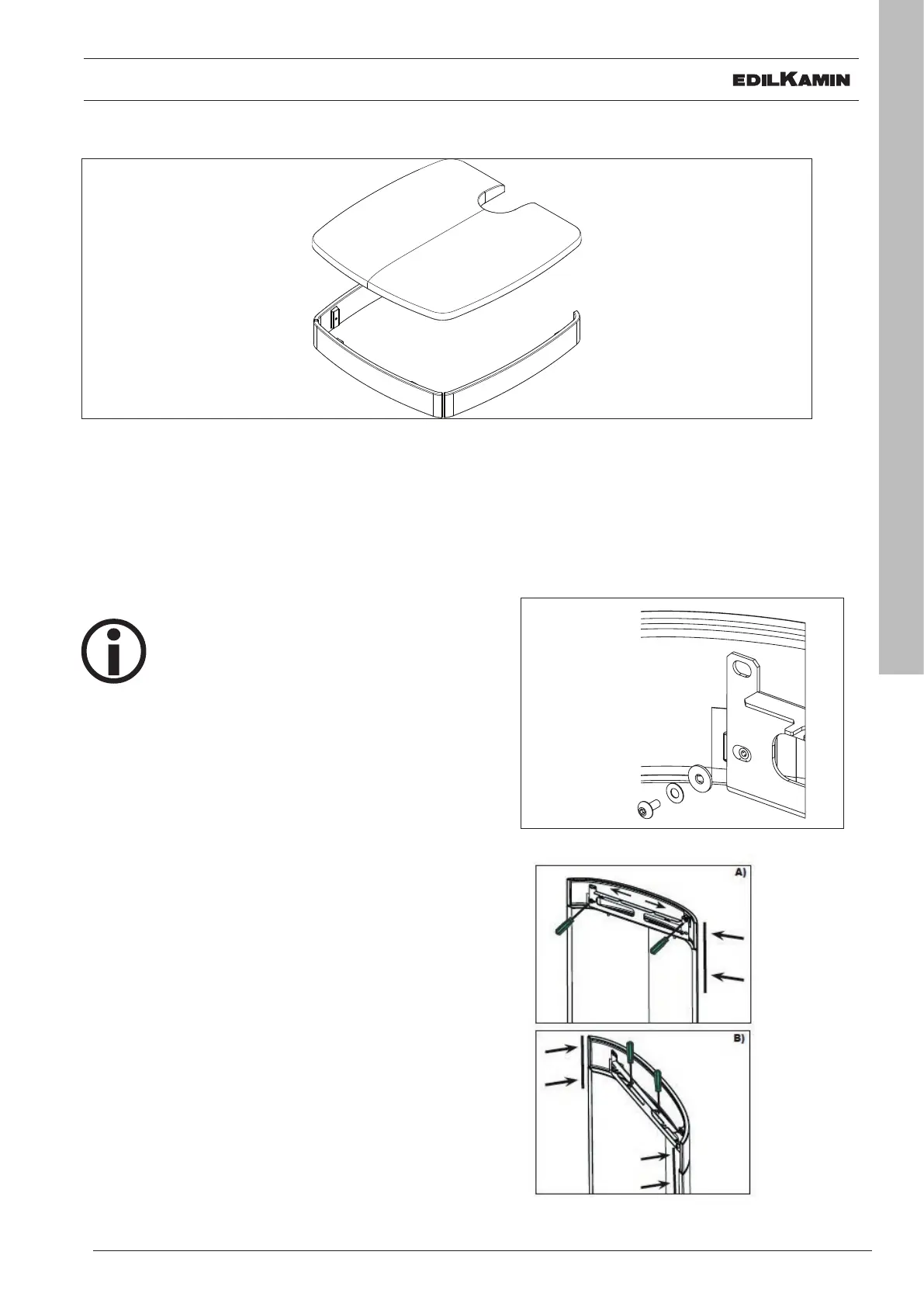 EDILKAMIN

A)

B)