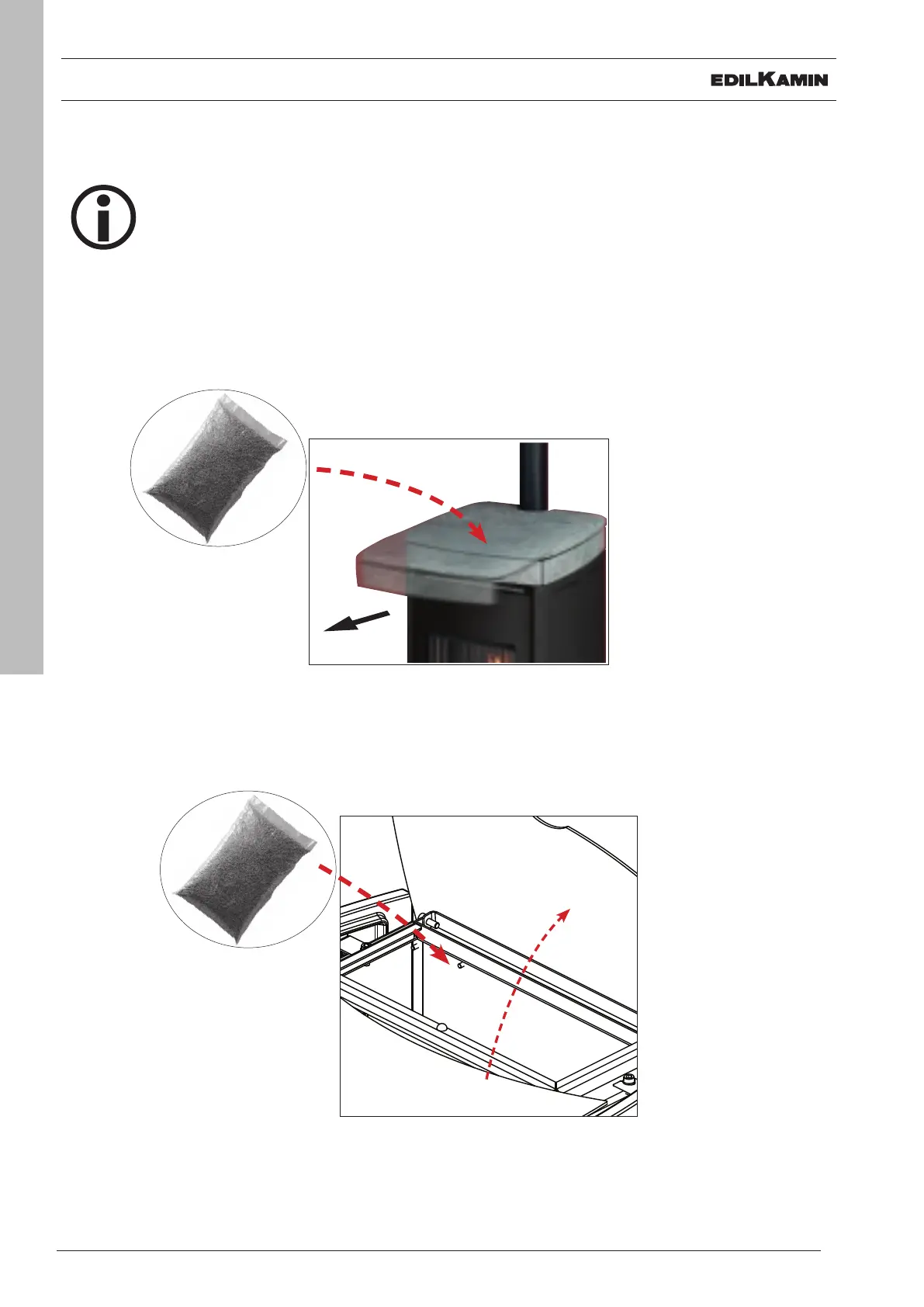 EDILKAMIN