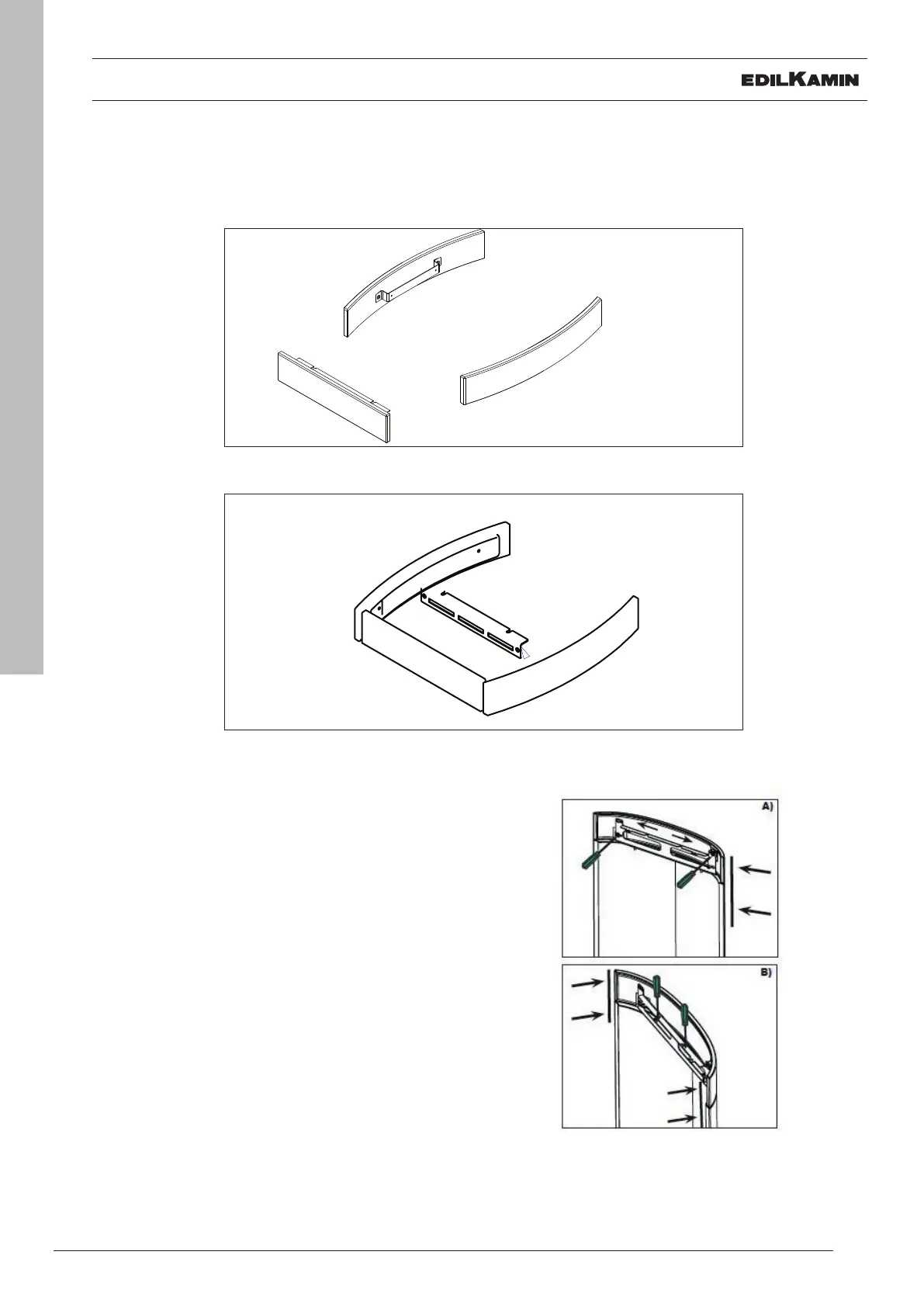 EDILKAMIN

A)

B)