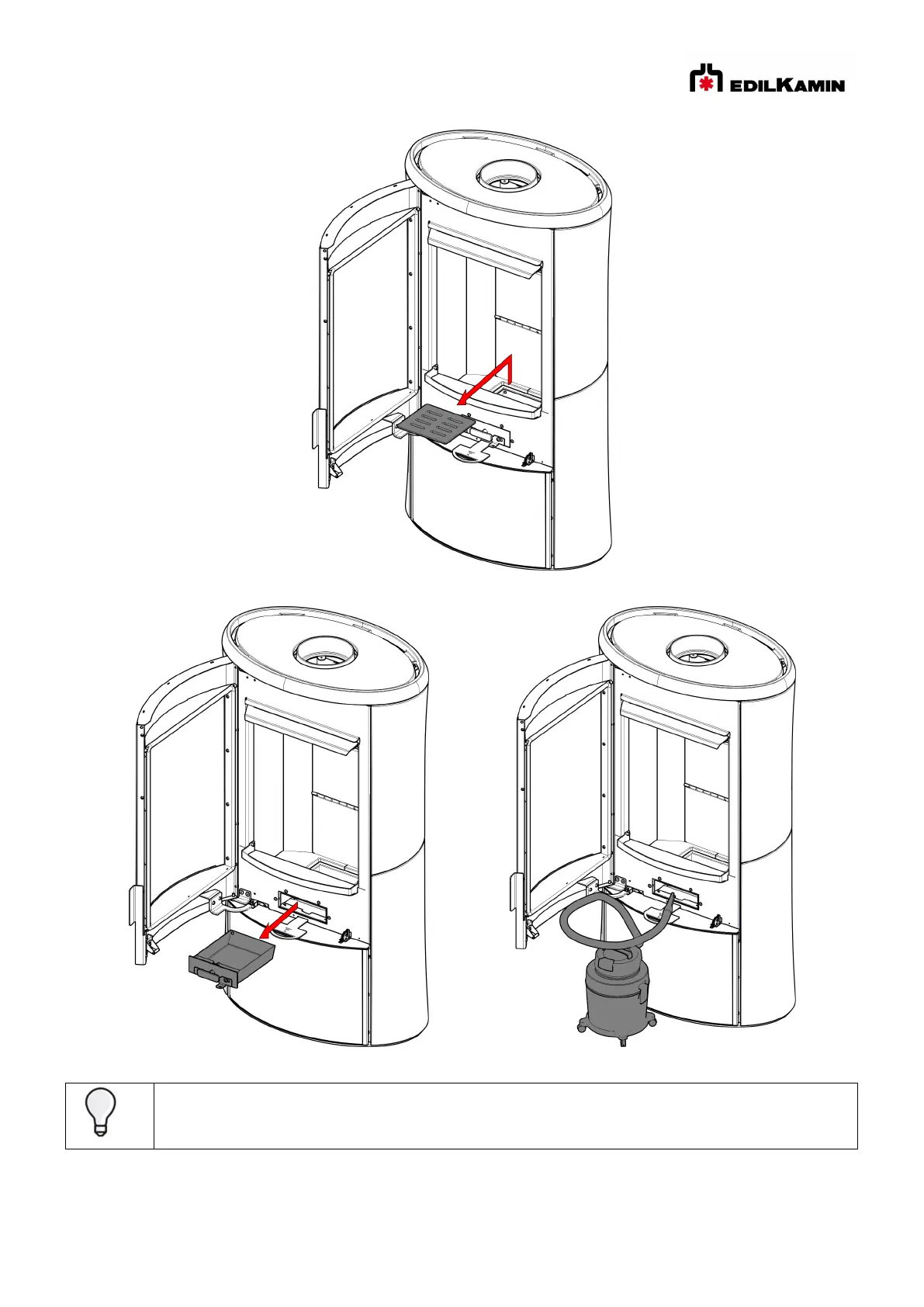 EDILKAMIN