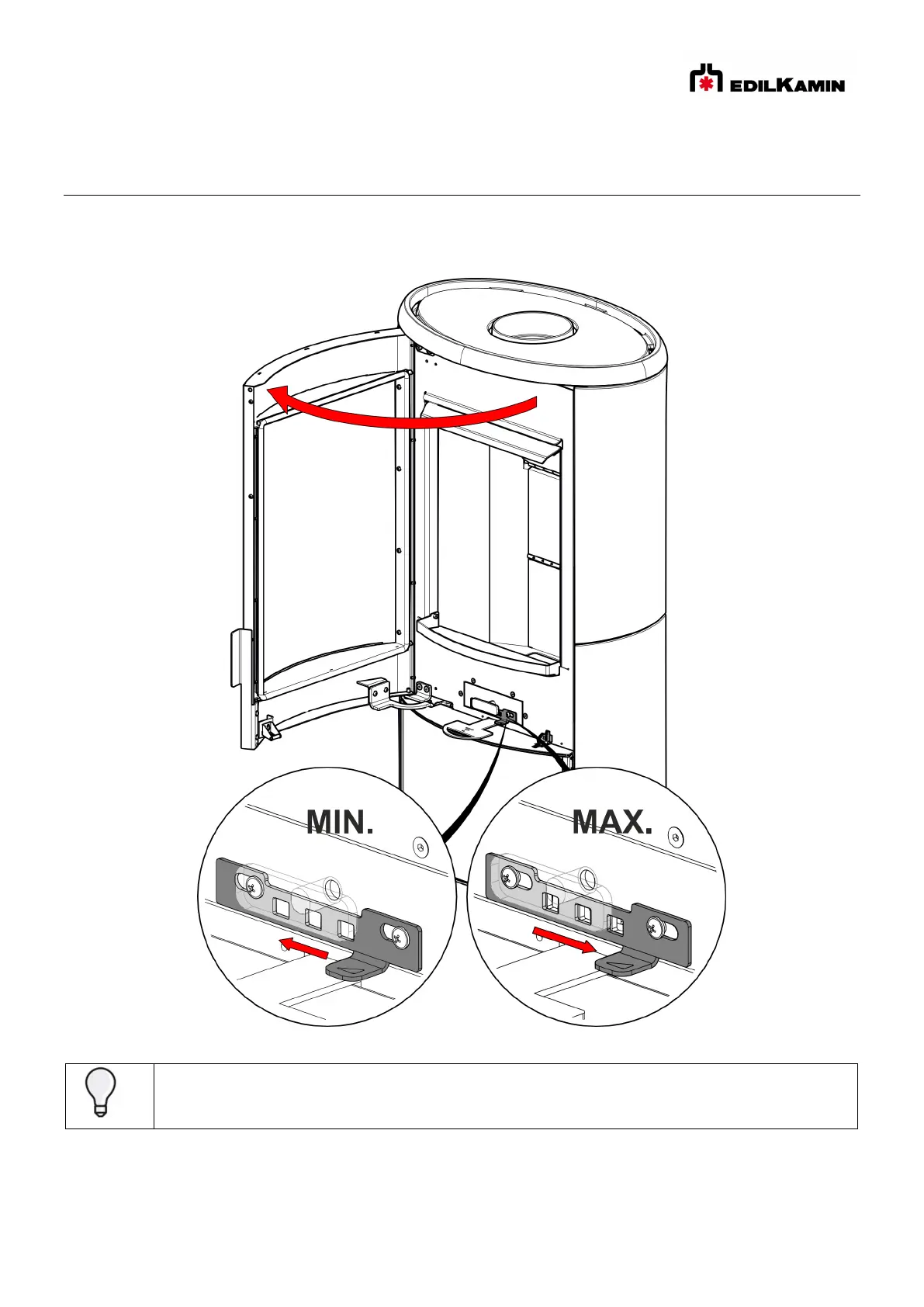 EDILKAMIN

MIN.

MAX.