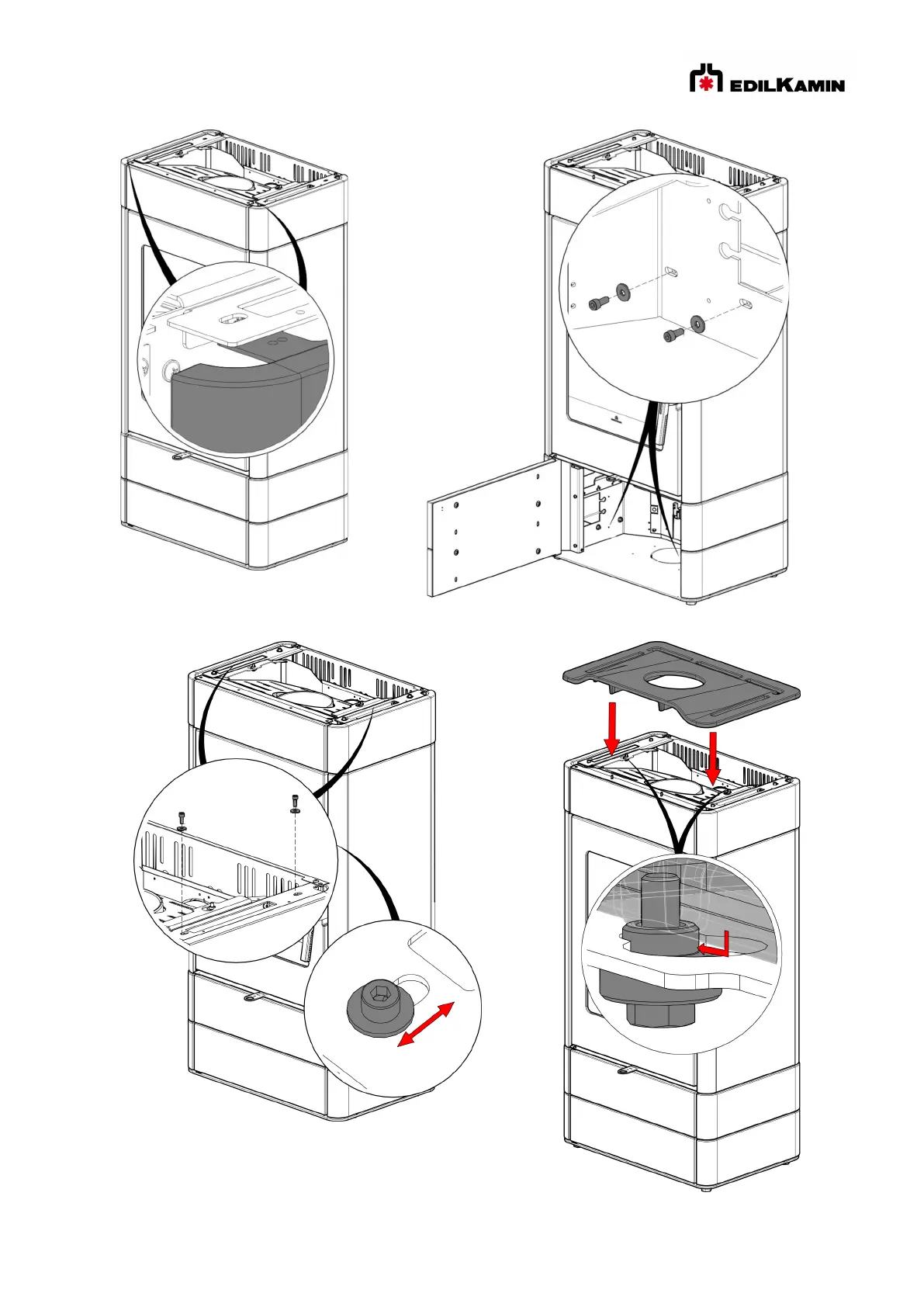 EDILKAMIN