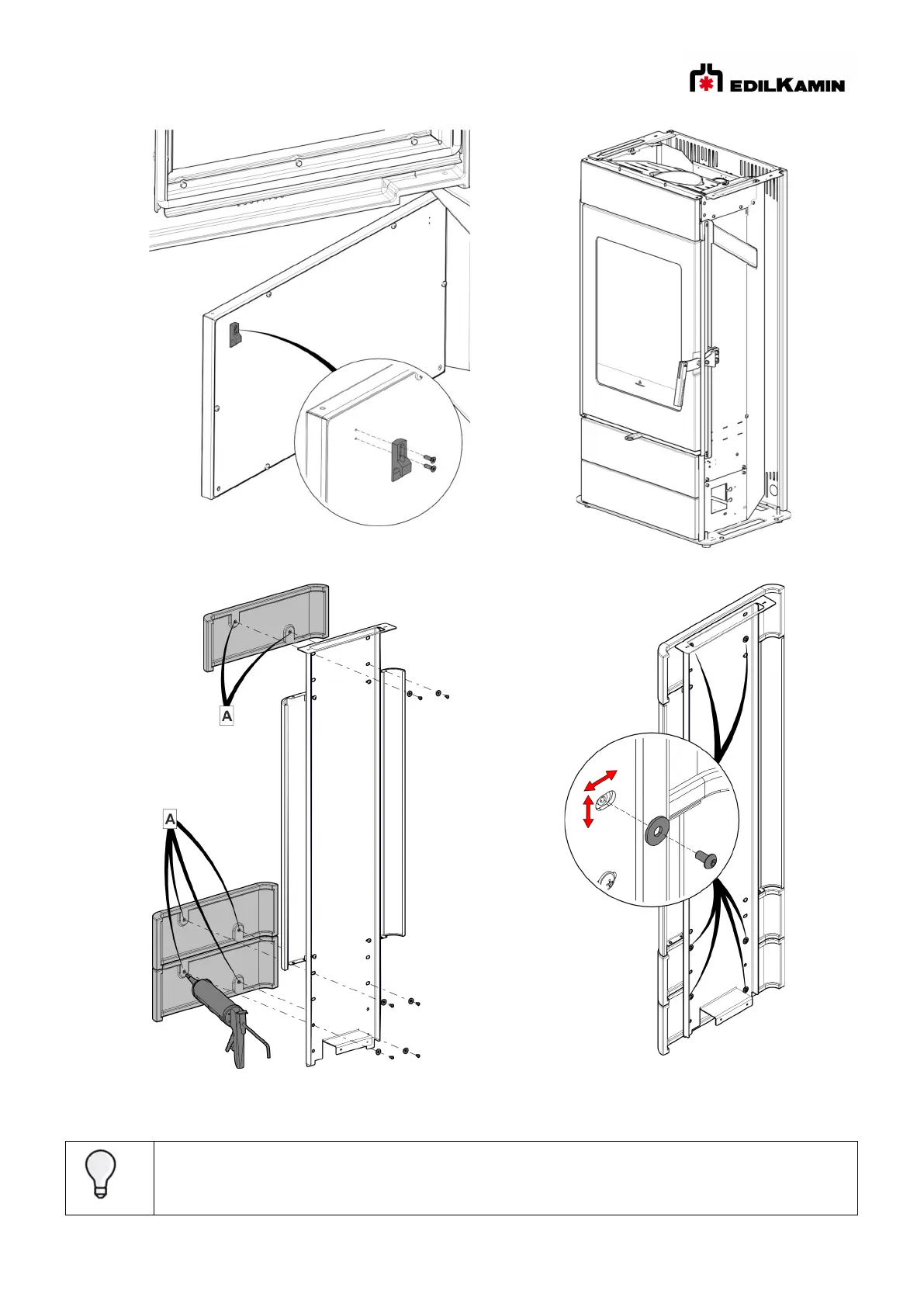 EDILKAMIN

A

A