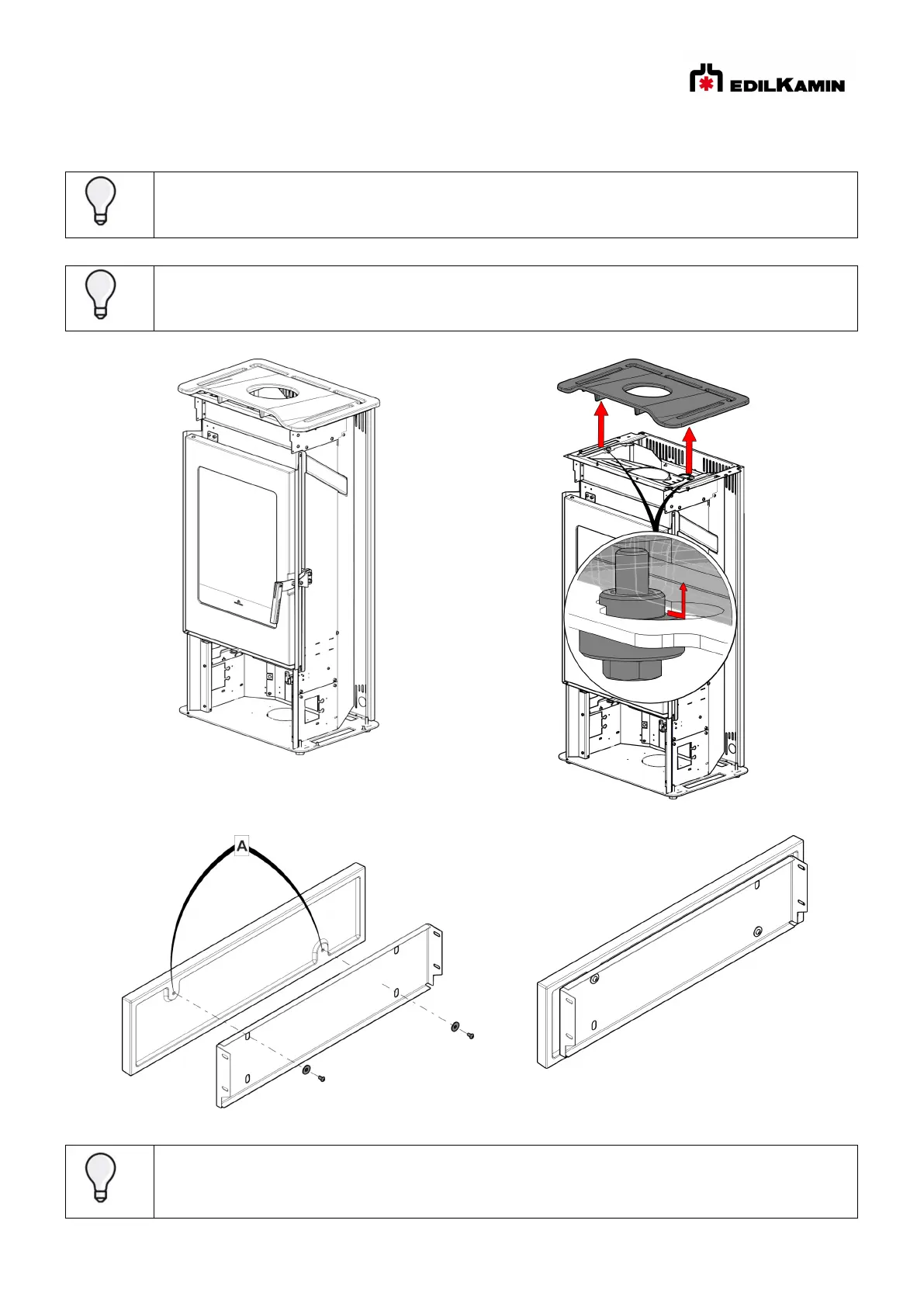 EDILKAMIN

A