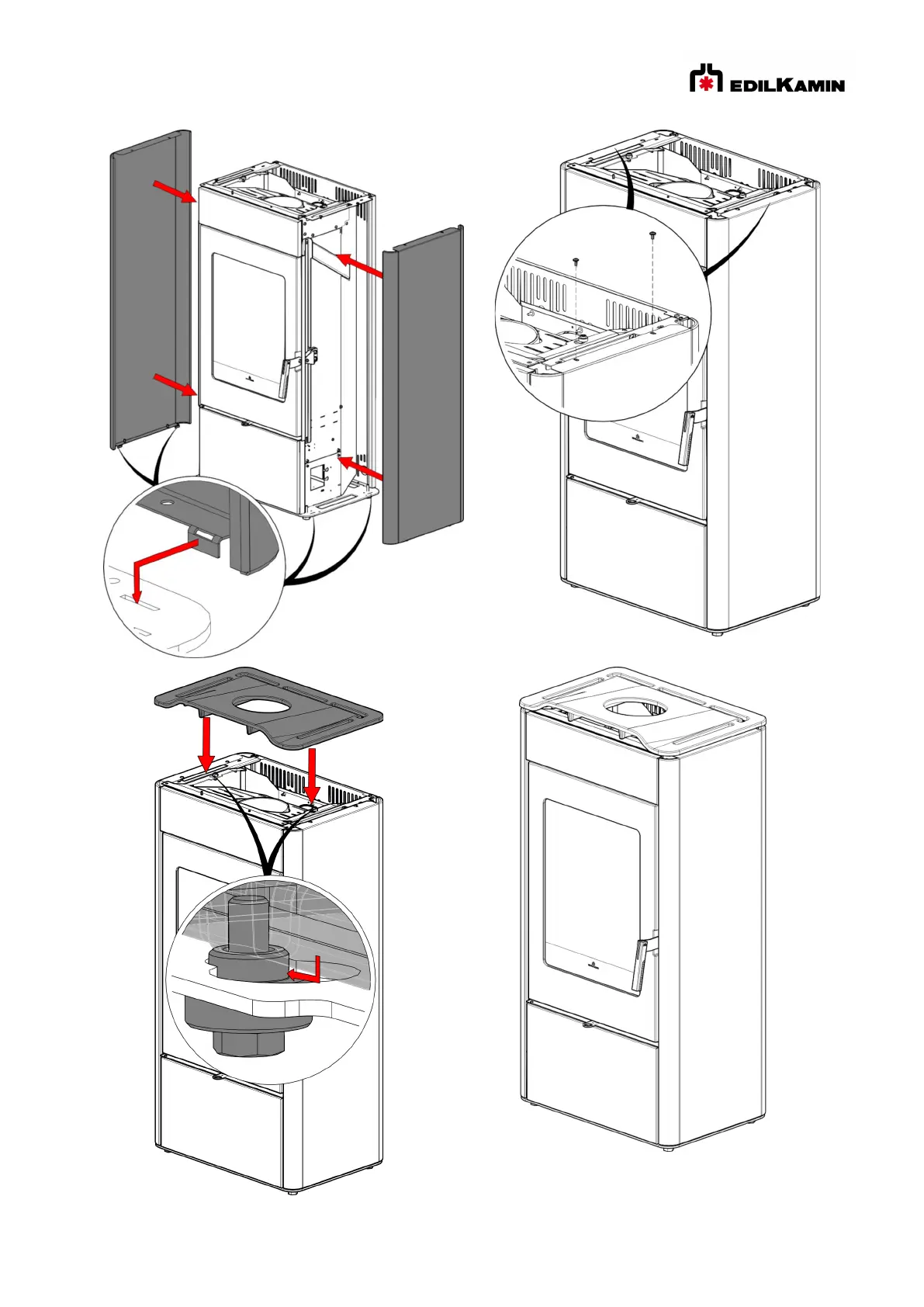 EDILKAMIN