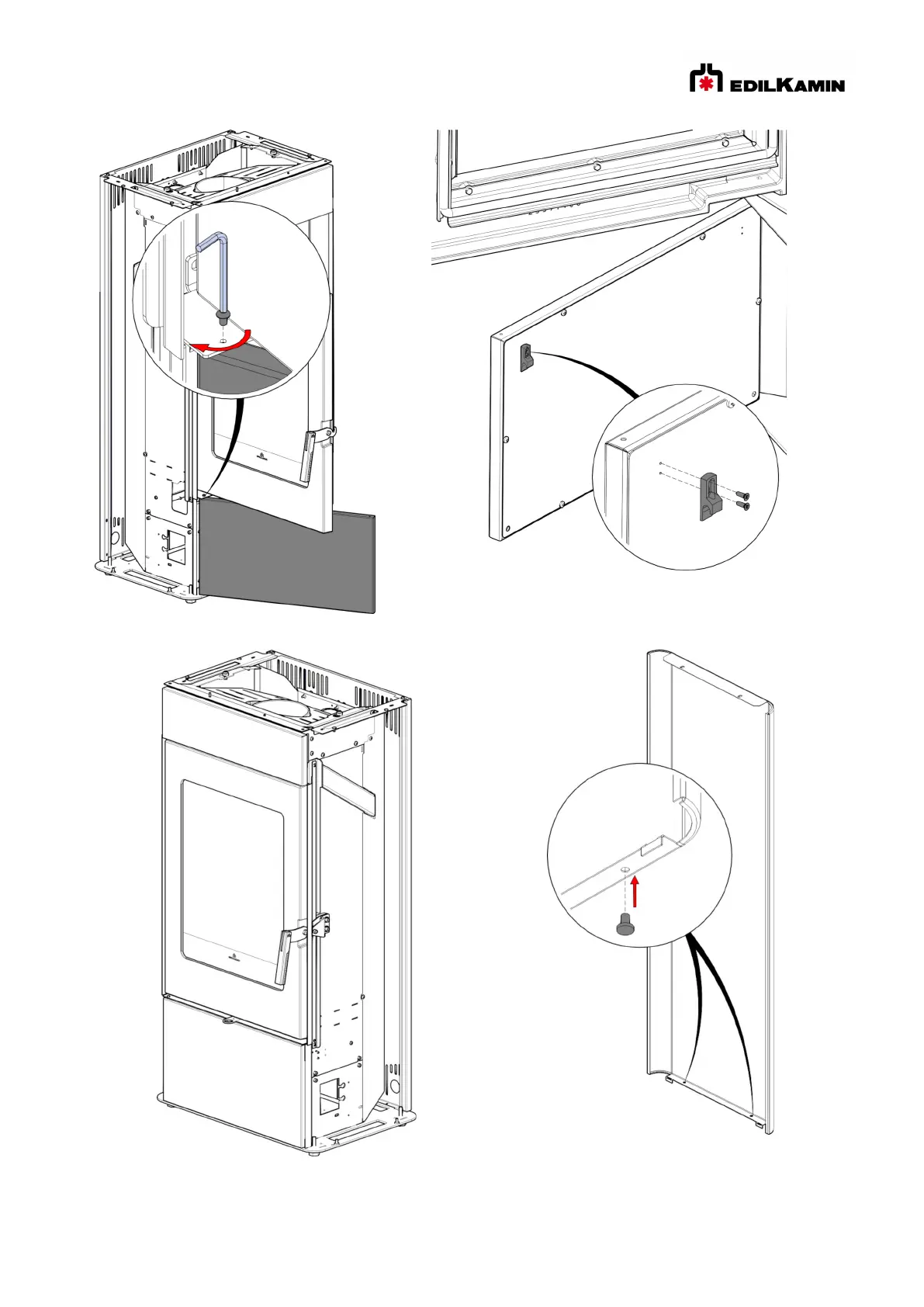 EDILKAMIN