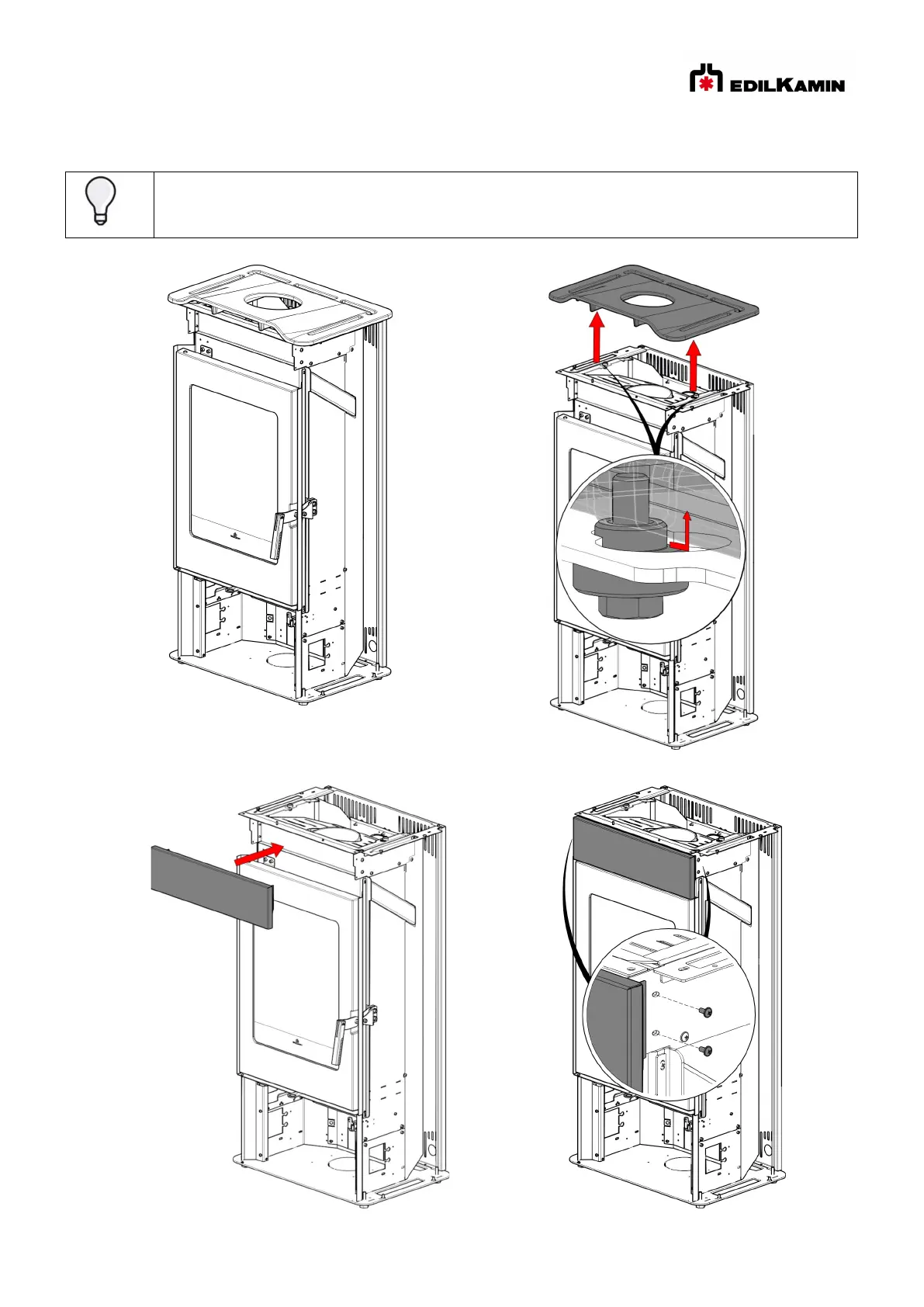 EDILKAMIN