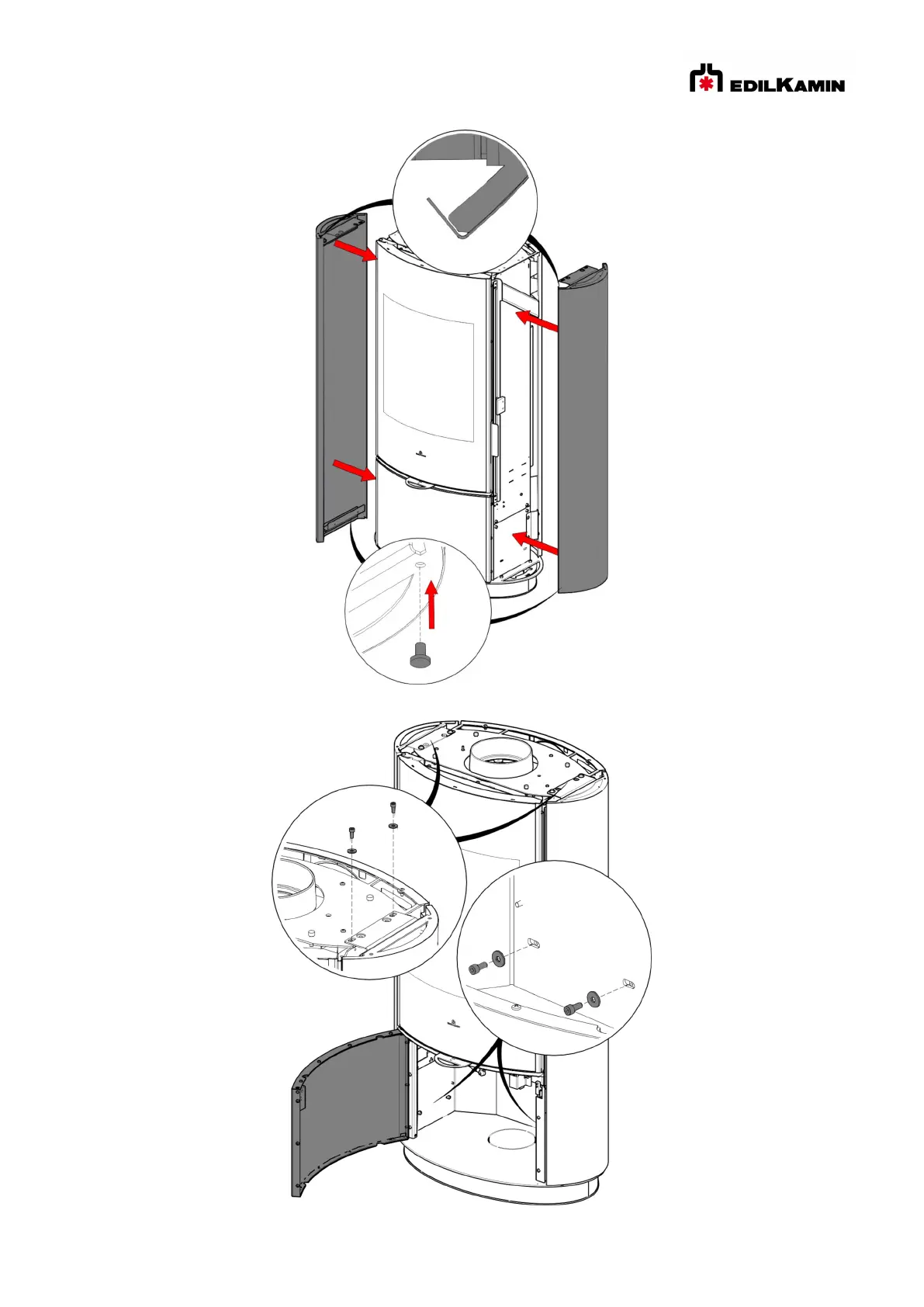 EDILKAMIN