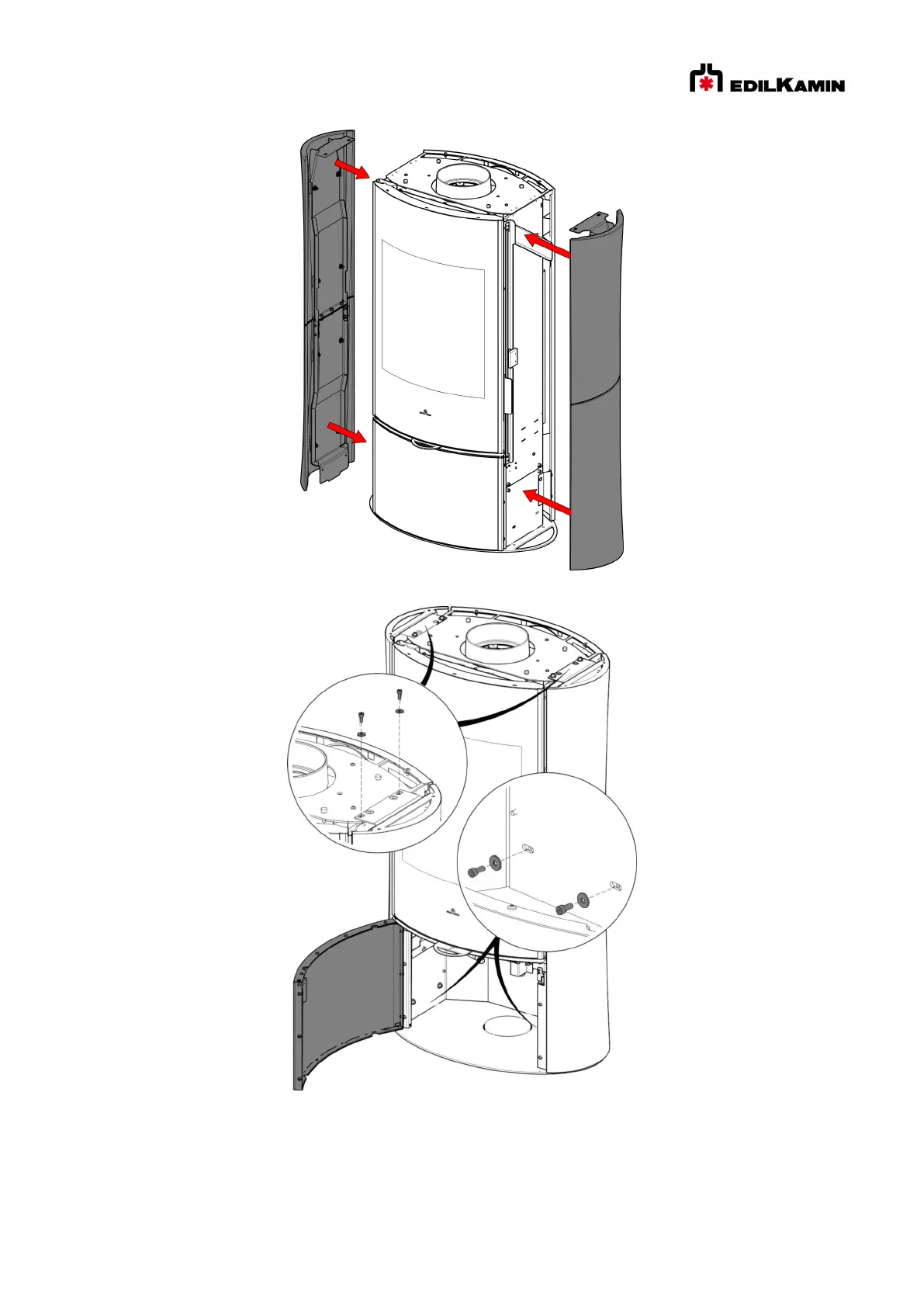 EDILKAMIN