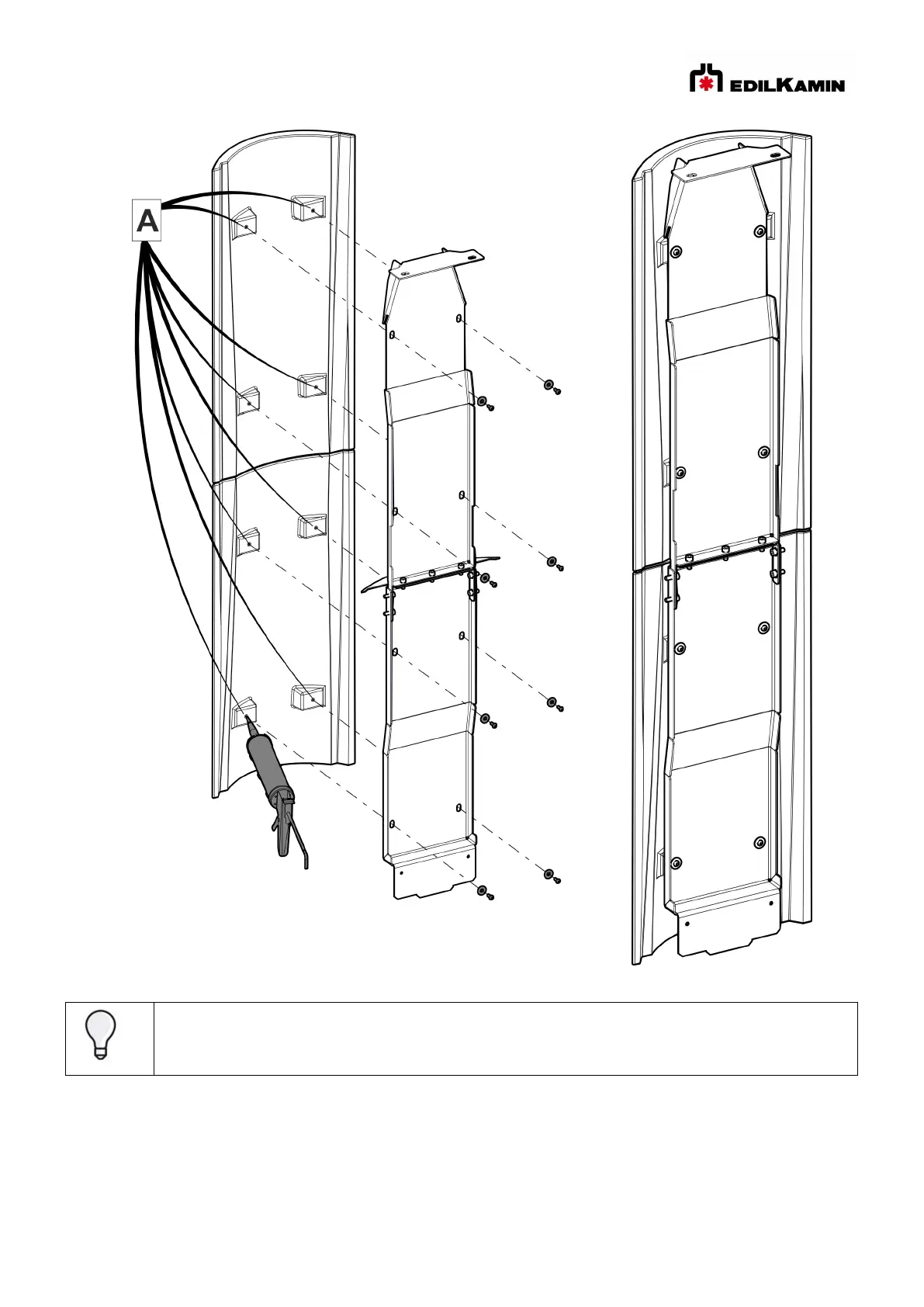 EDILKAMIN

A