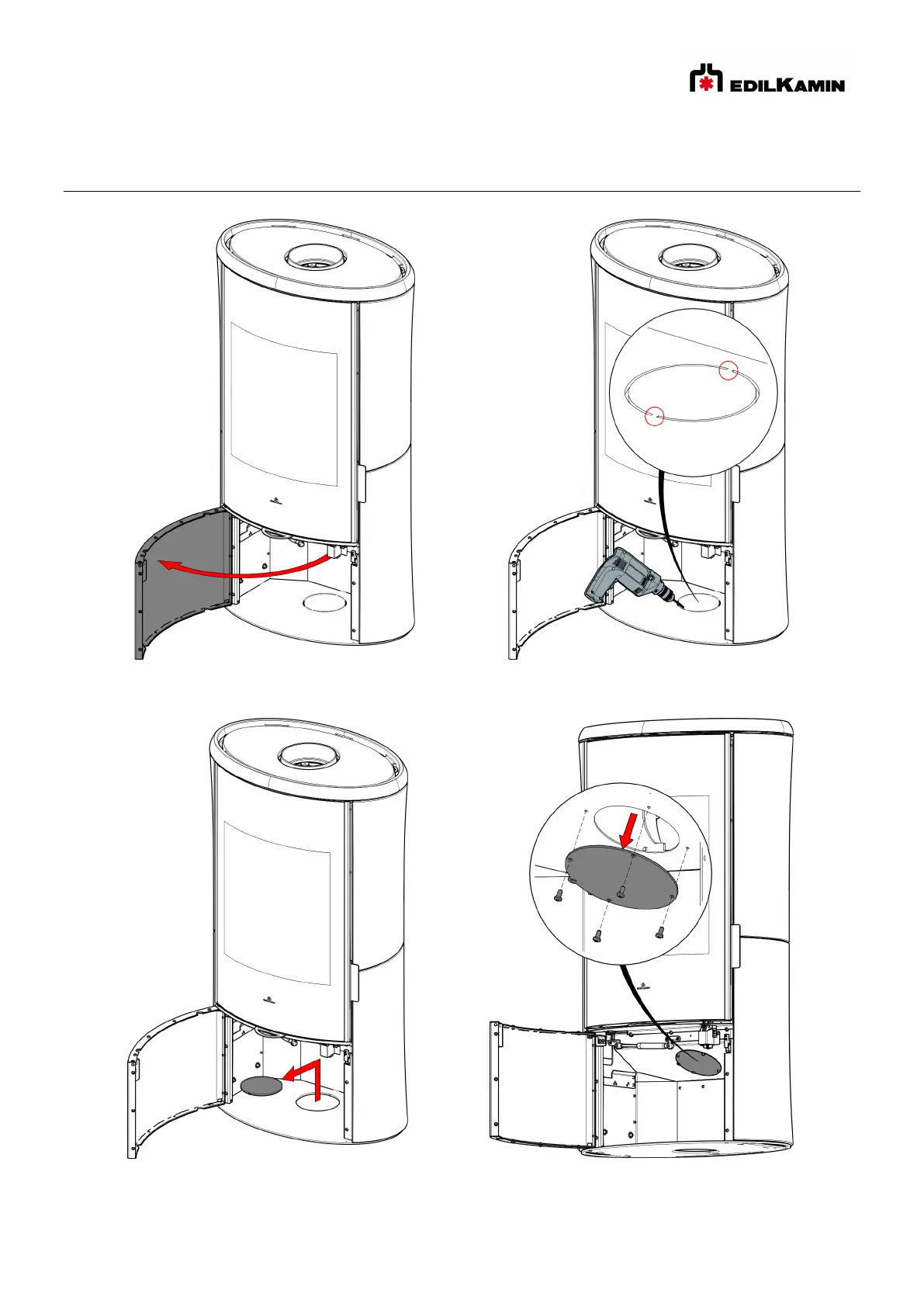 EDILKAMIN