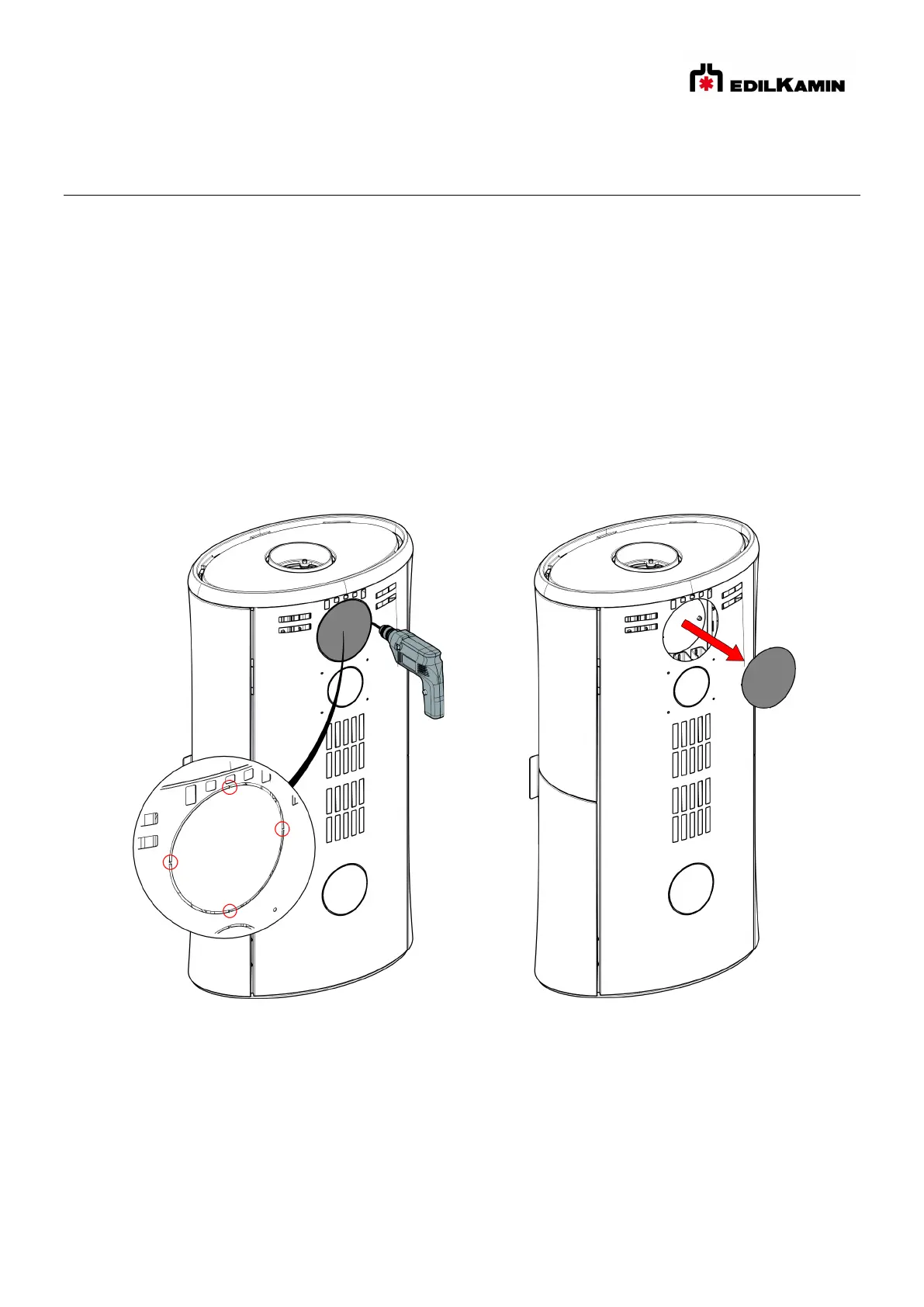 EDILKAMIN