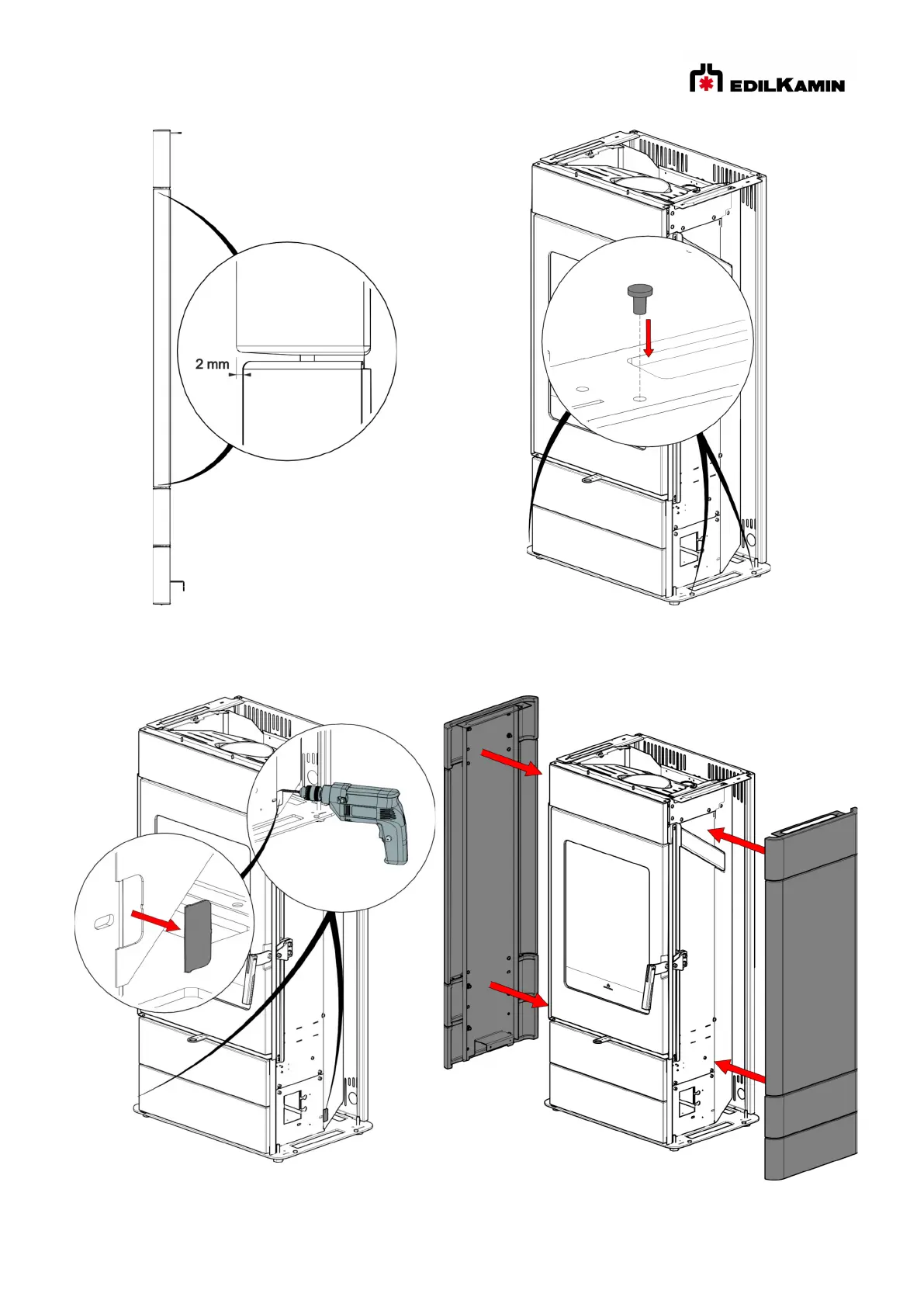 EDILKAMIN

2 mm