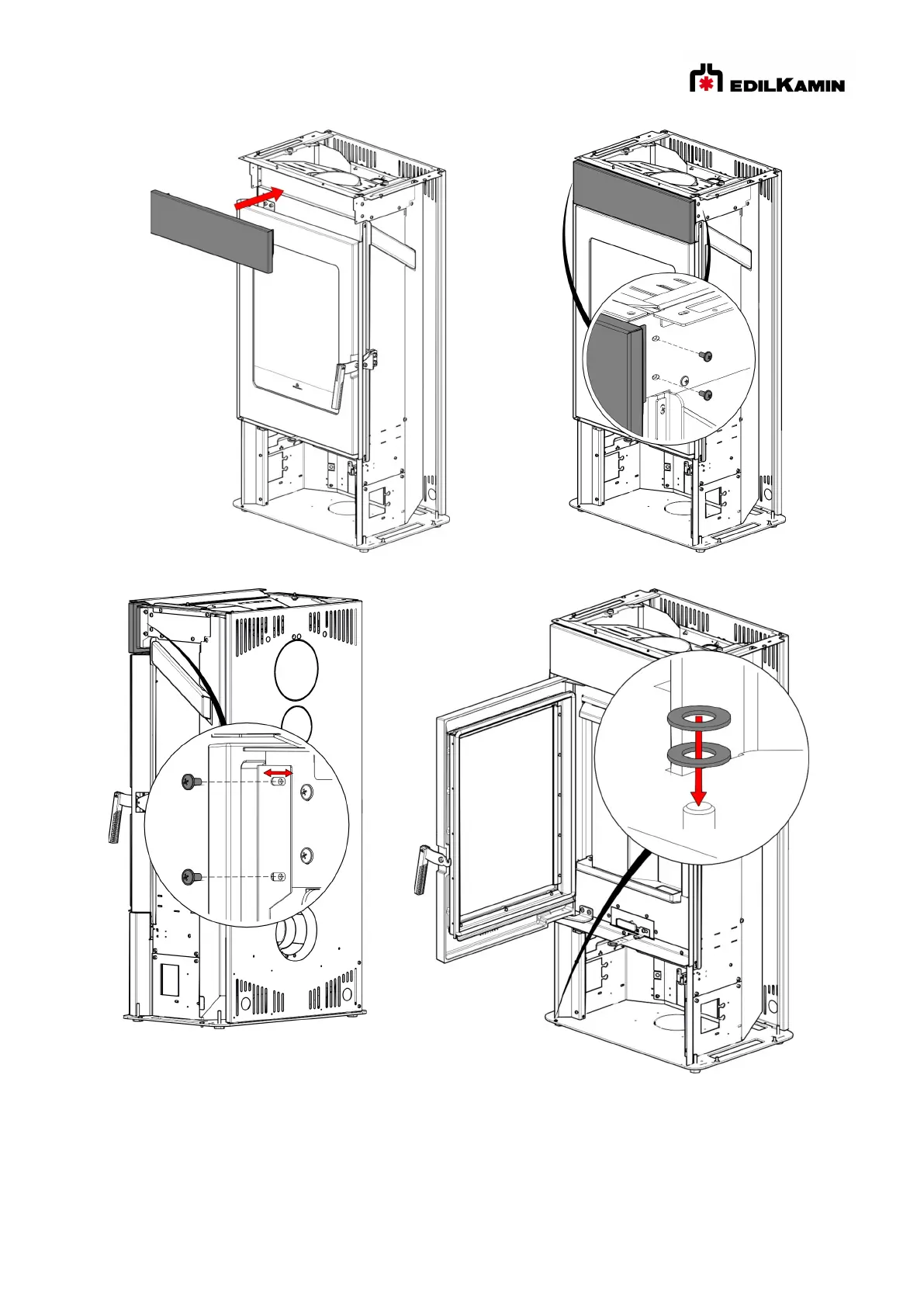 EDILKAMIN