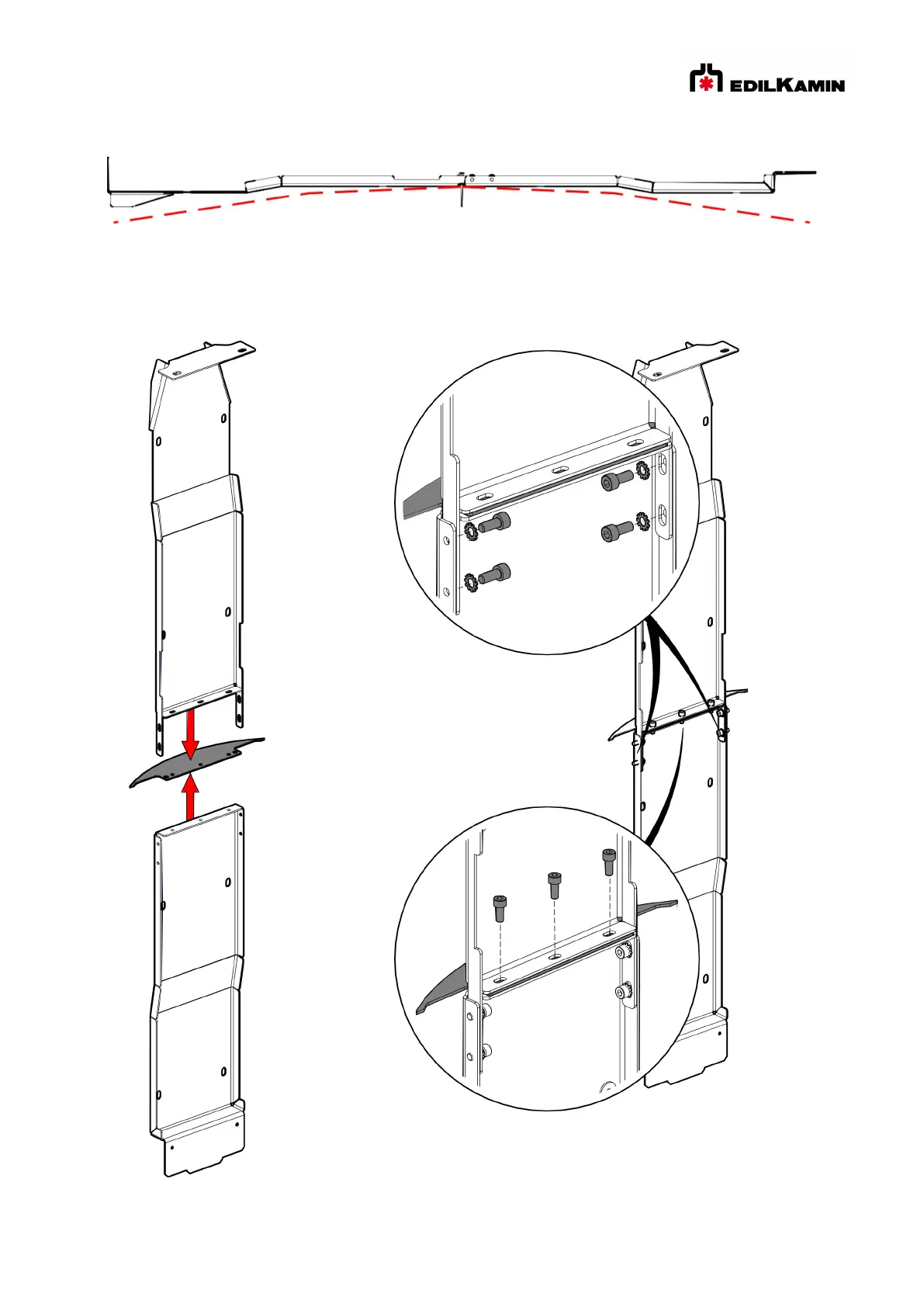 EDILKAMIN