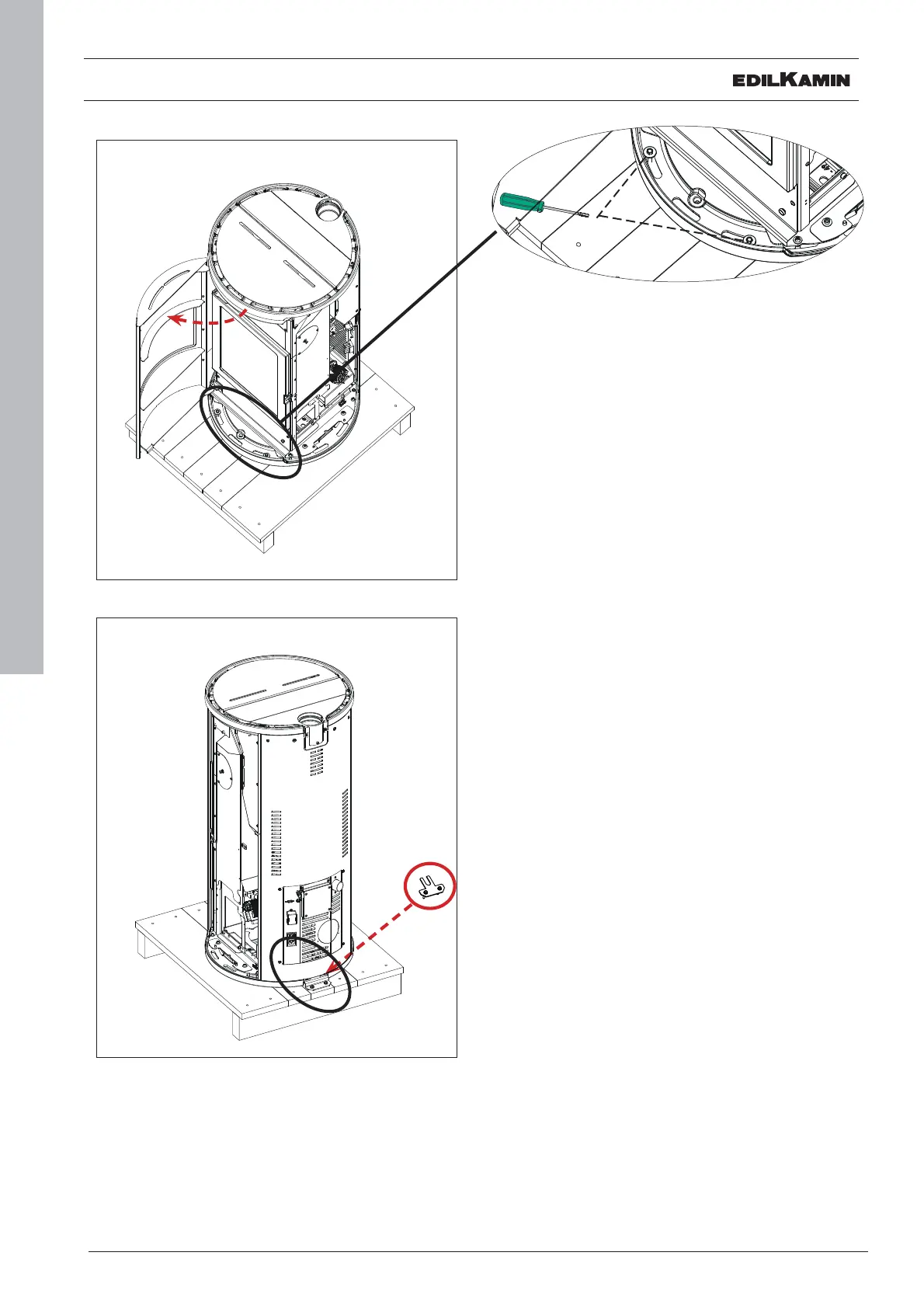 EDILKAMIN