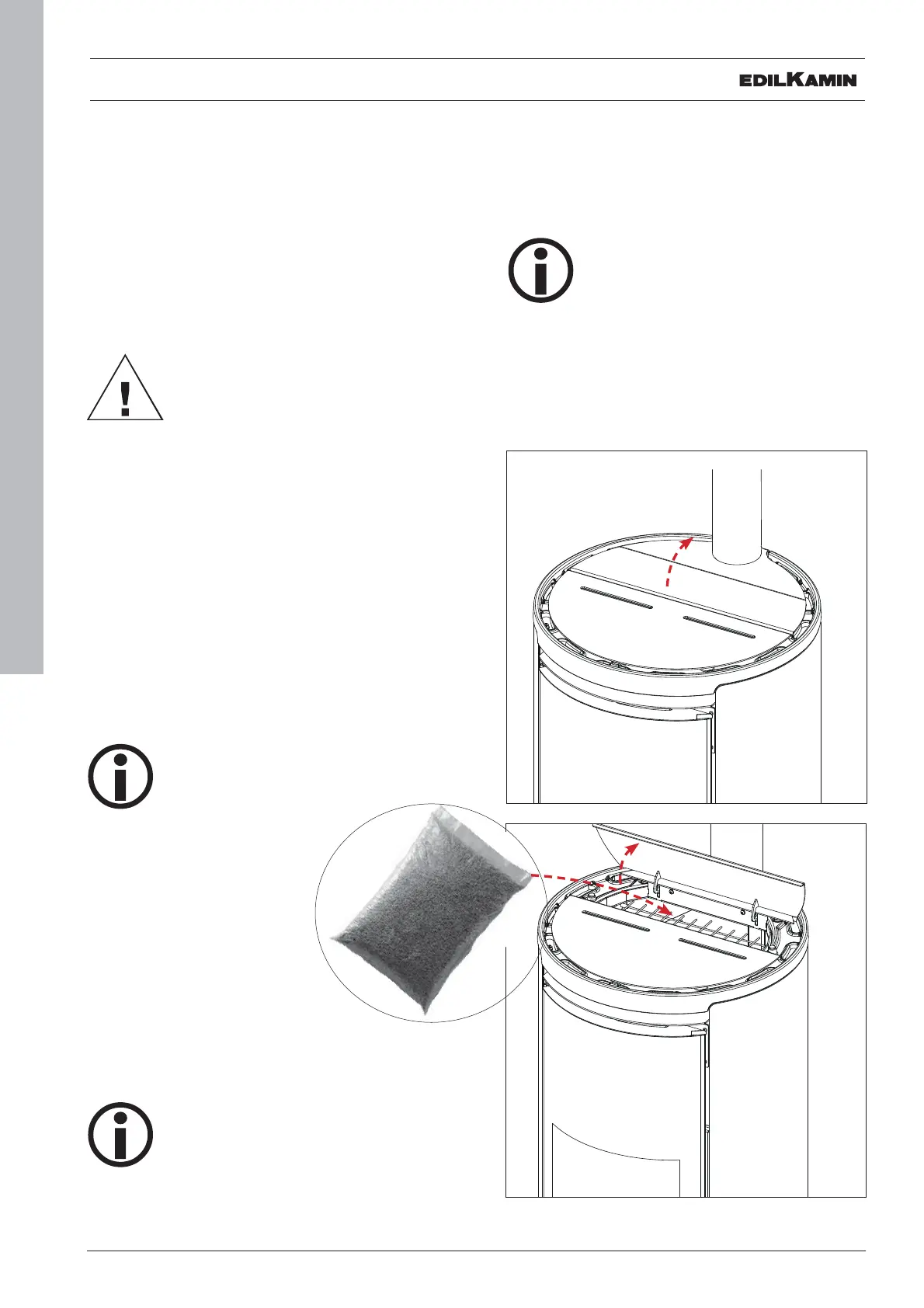 EDILKAMIN