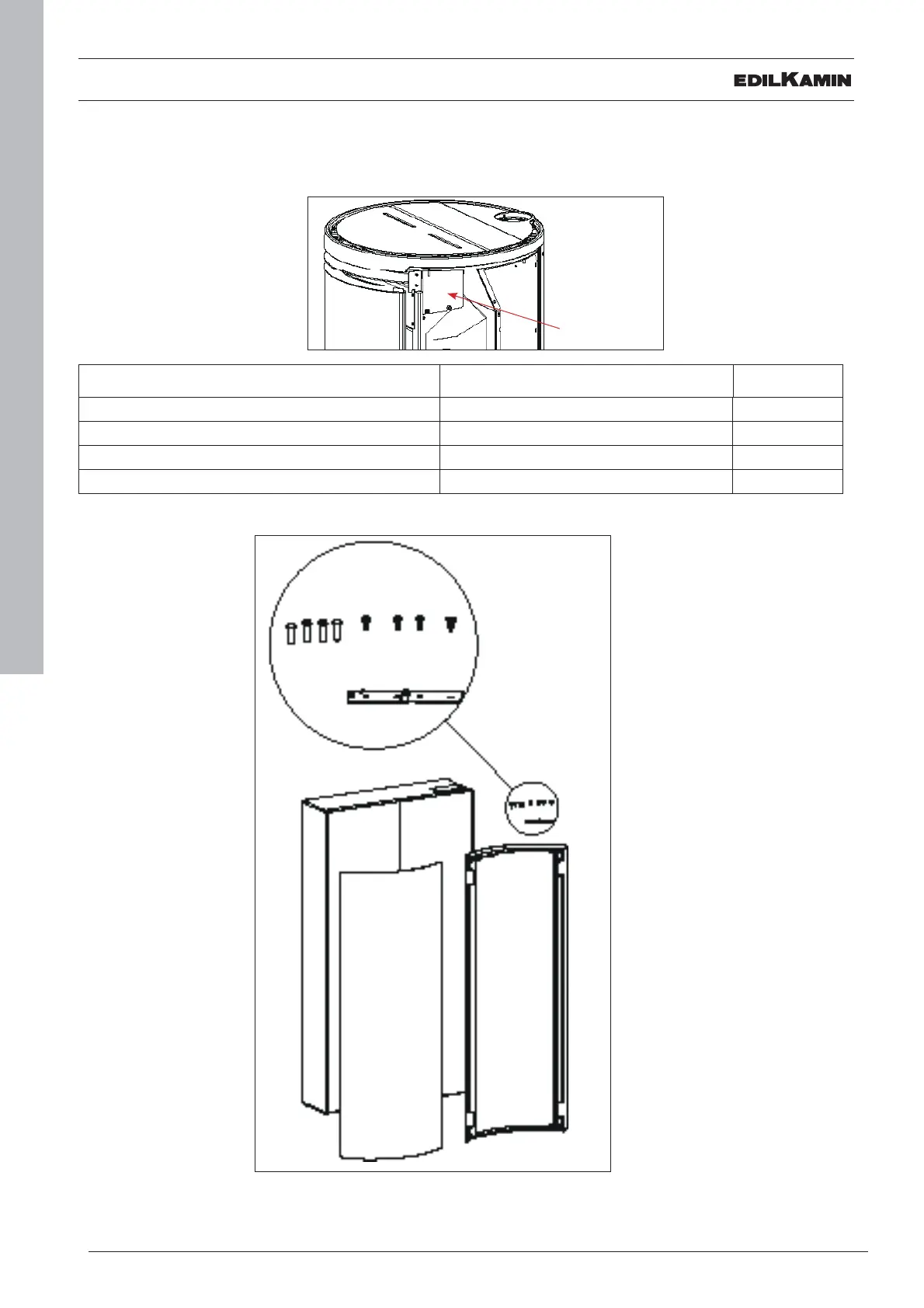 EDILKAMIN