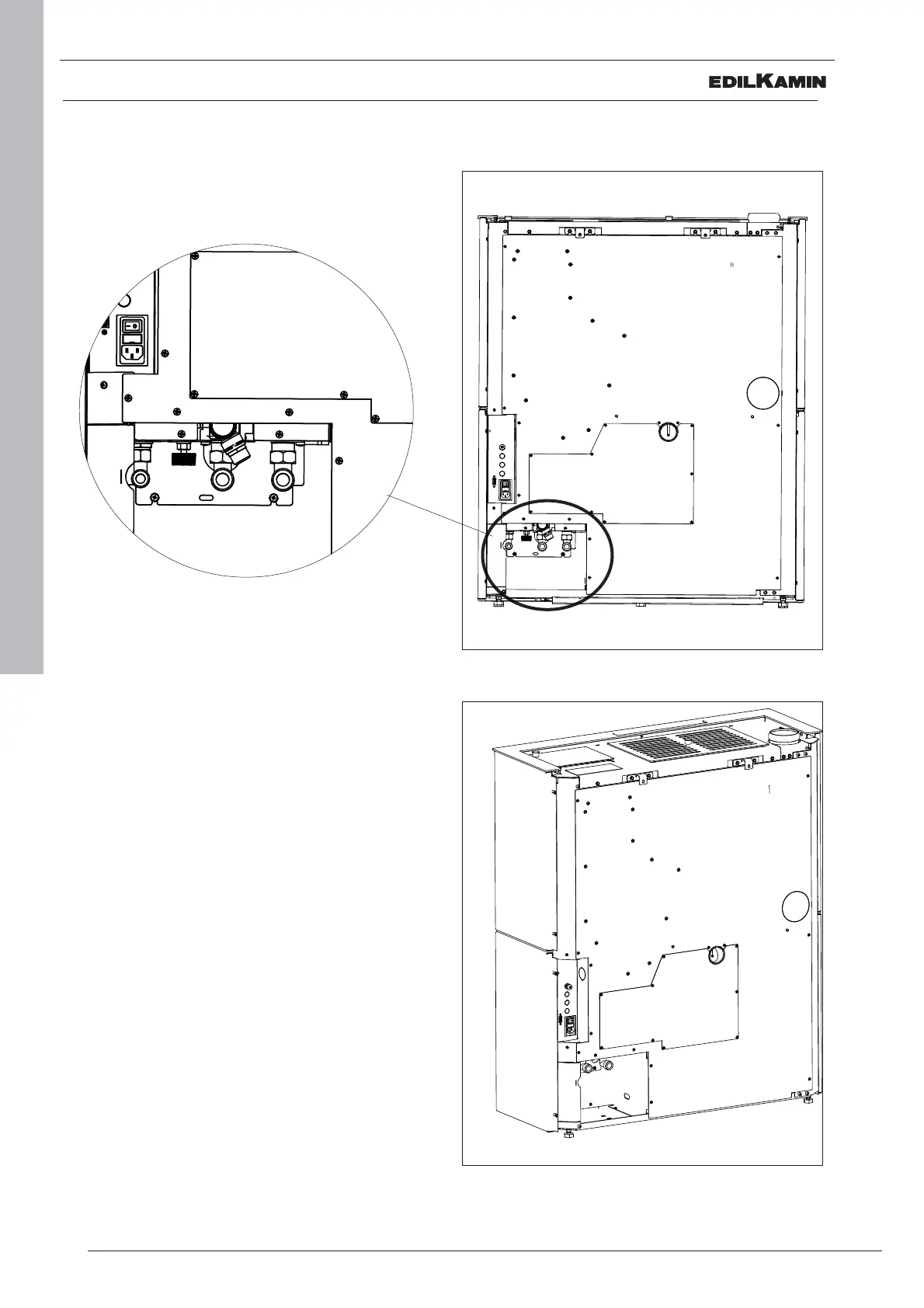 EDILKAMIN