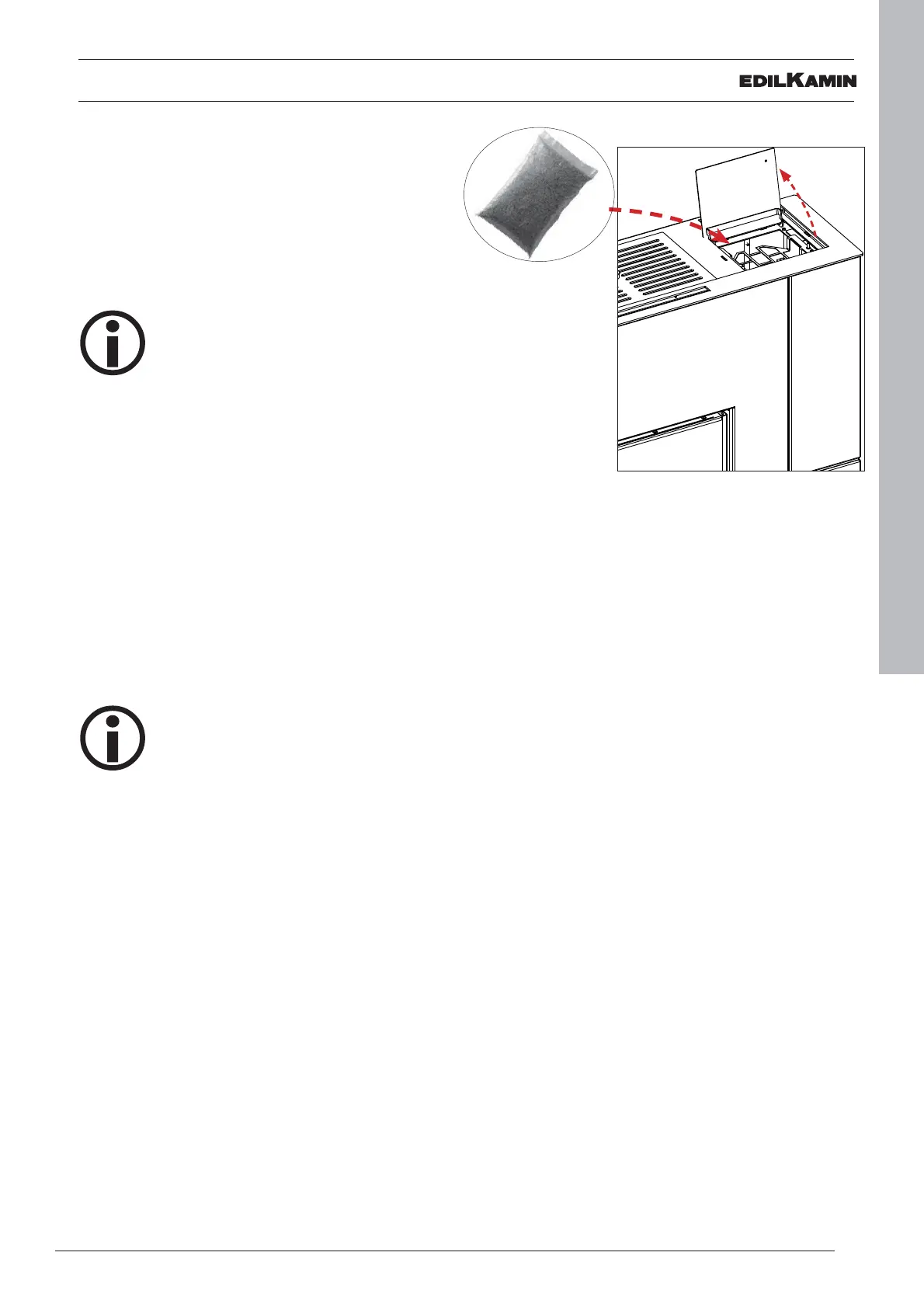 EDILKAMIN