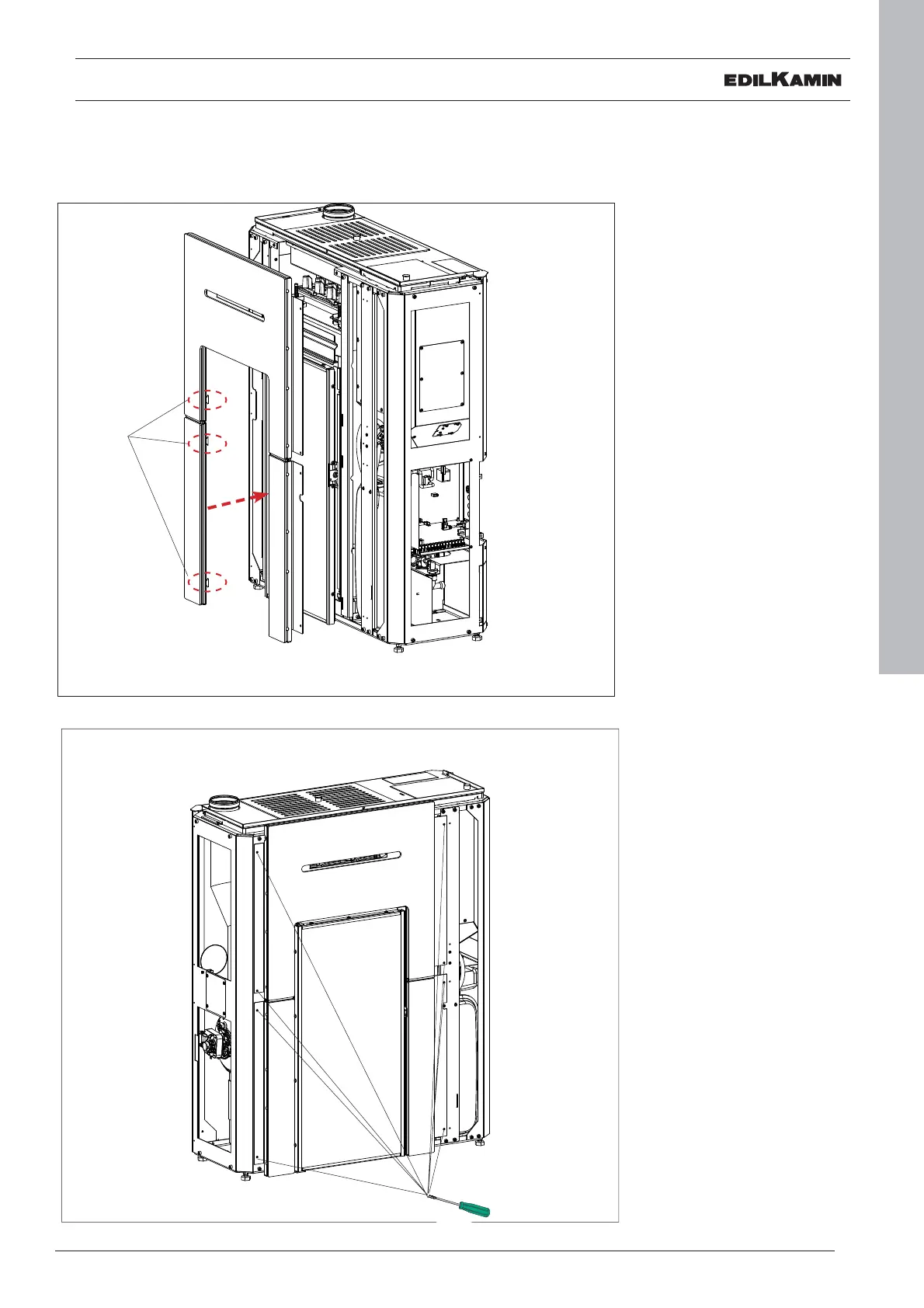 EDILKAMIN