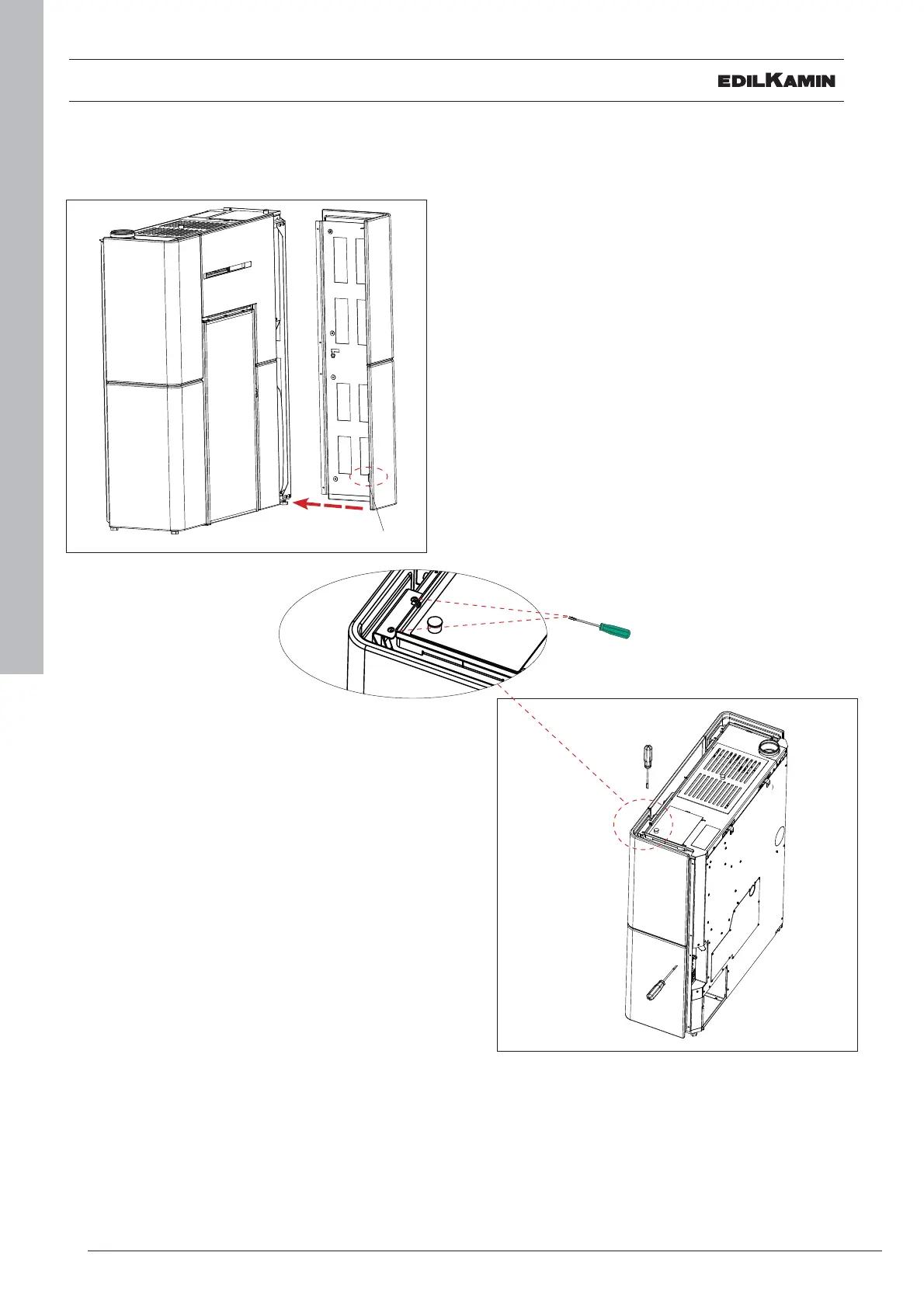 EDILKAMIN