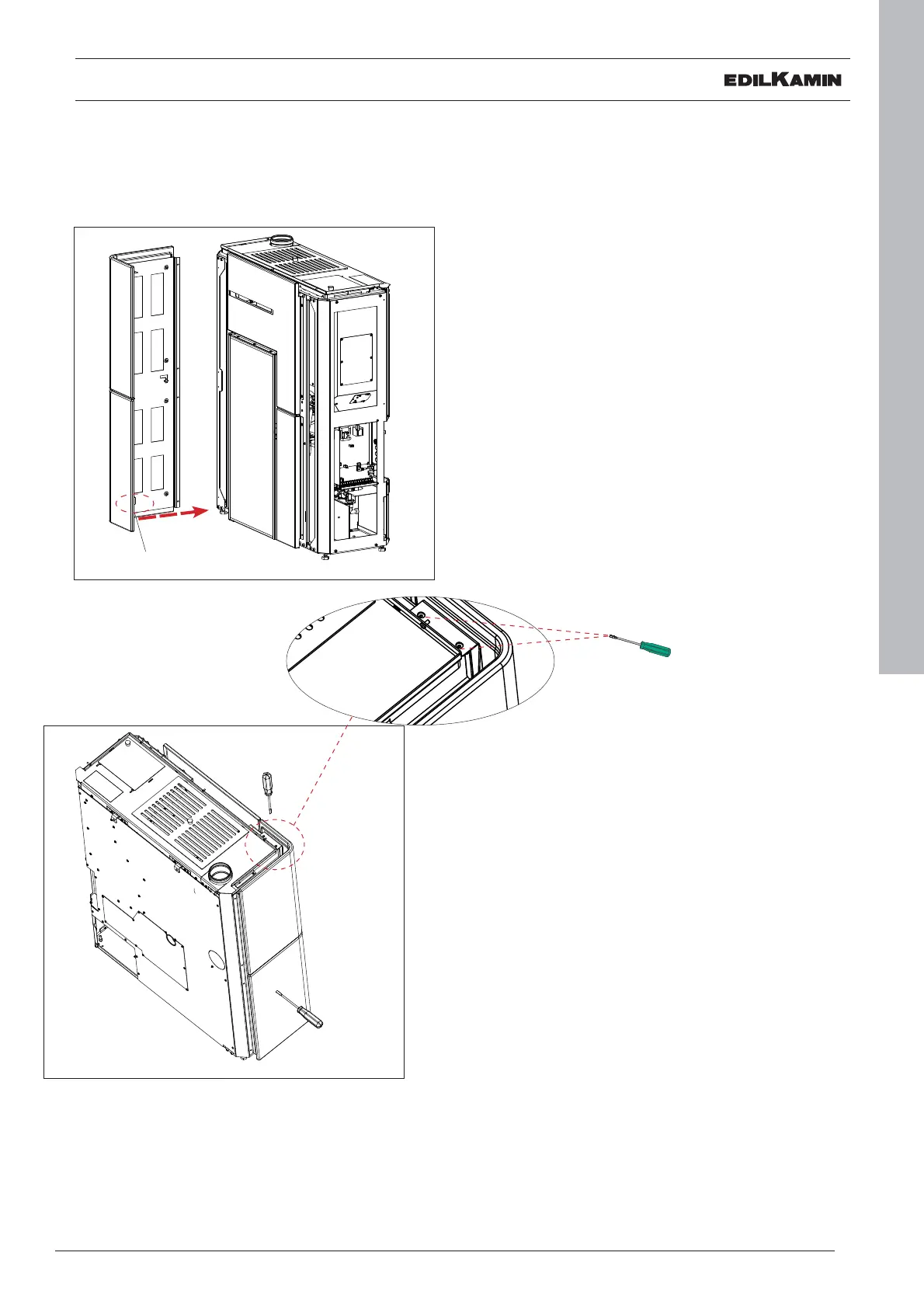 EDILKAMIN