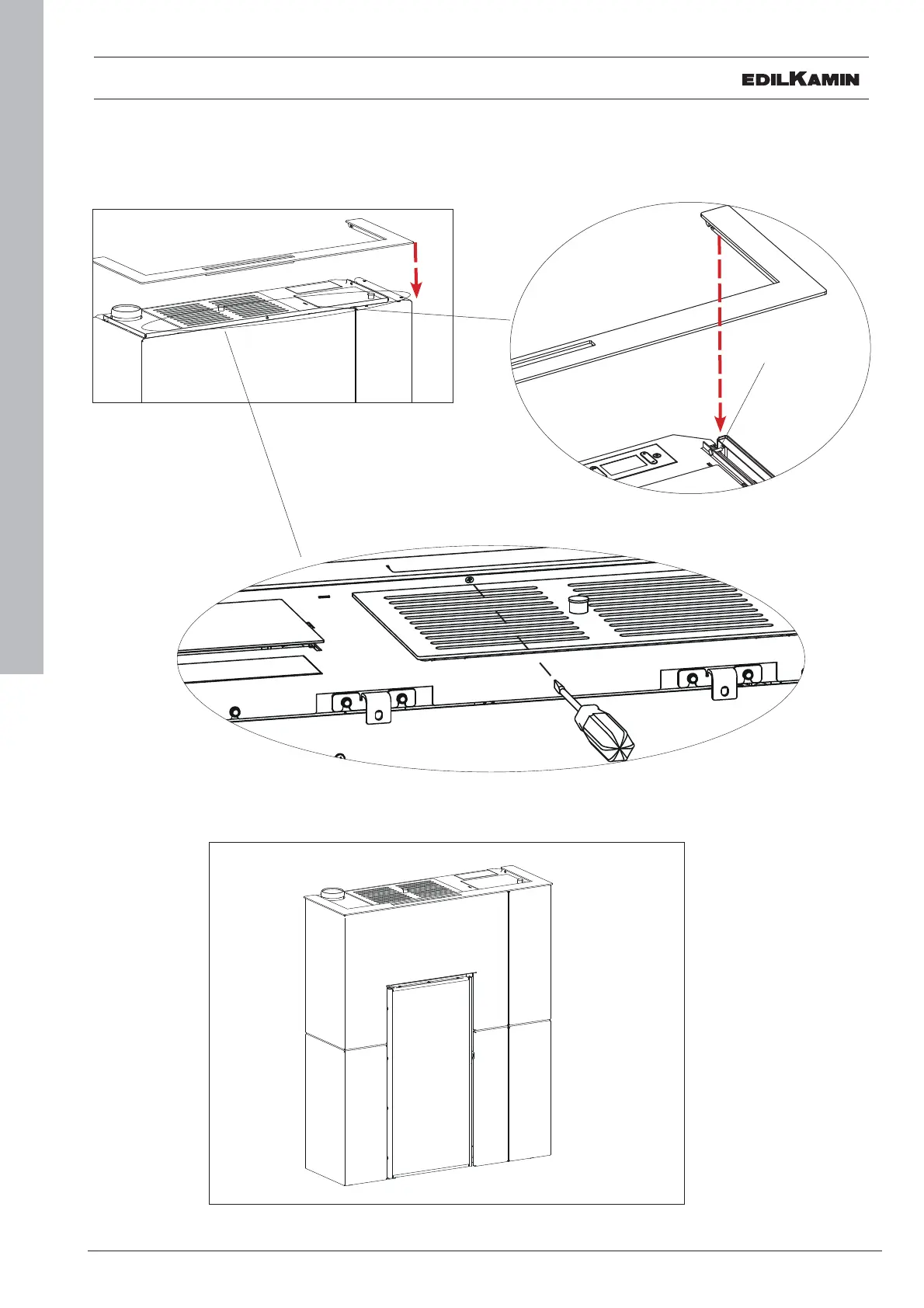 EDILKAMIN