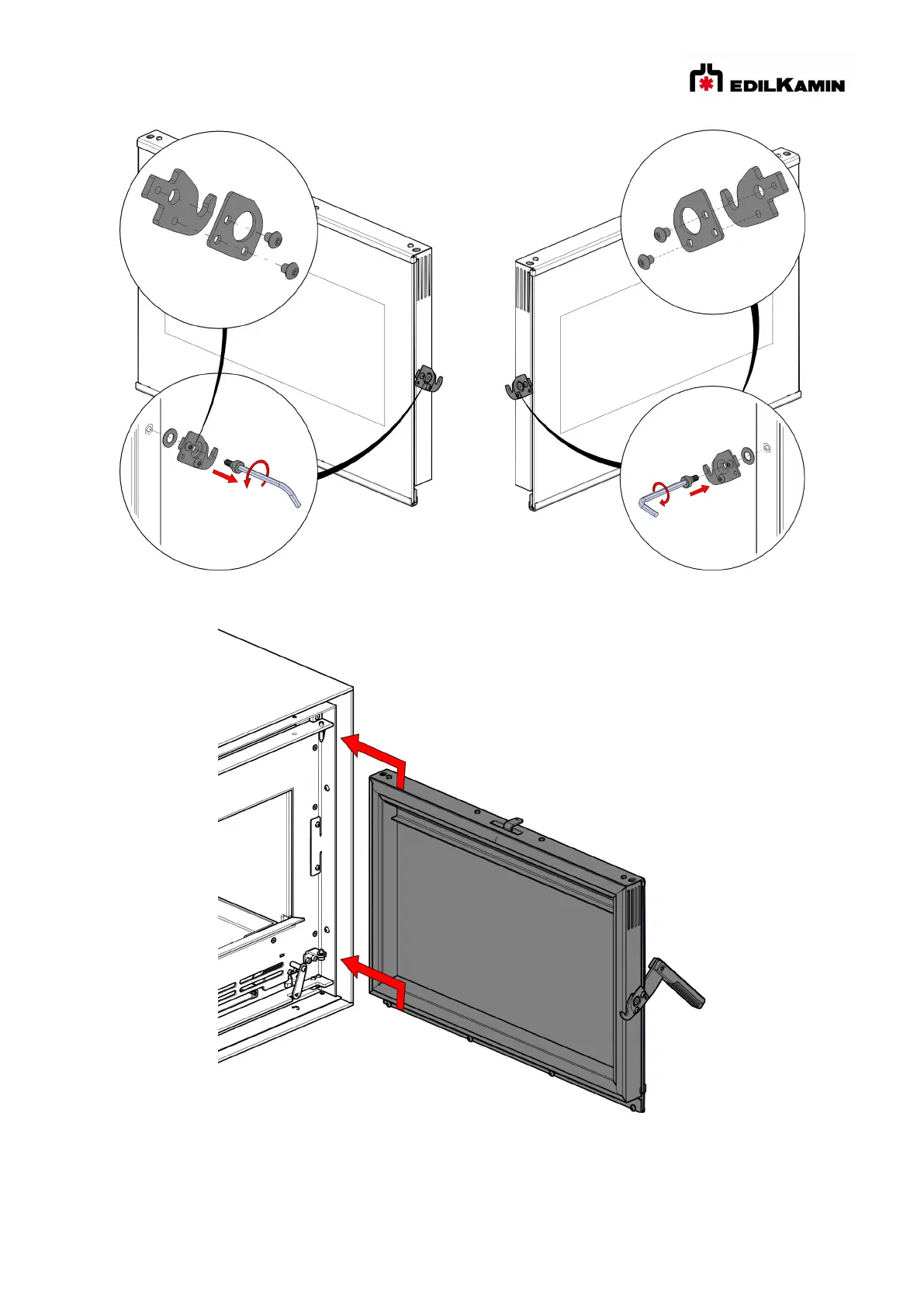 EDILKAMIN