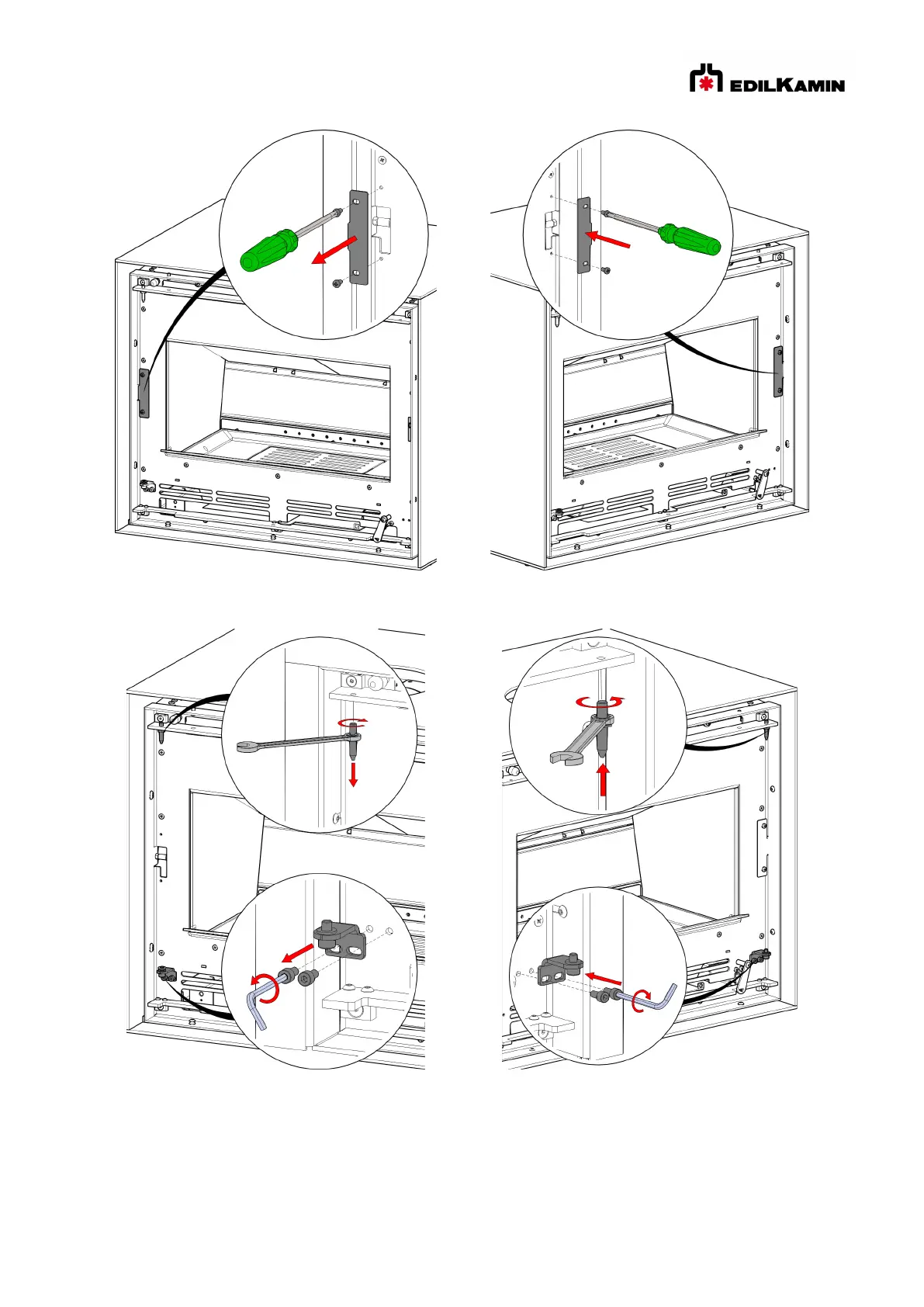 EDILKAMIN