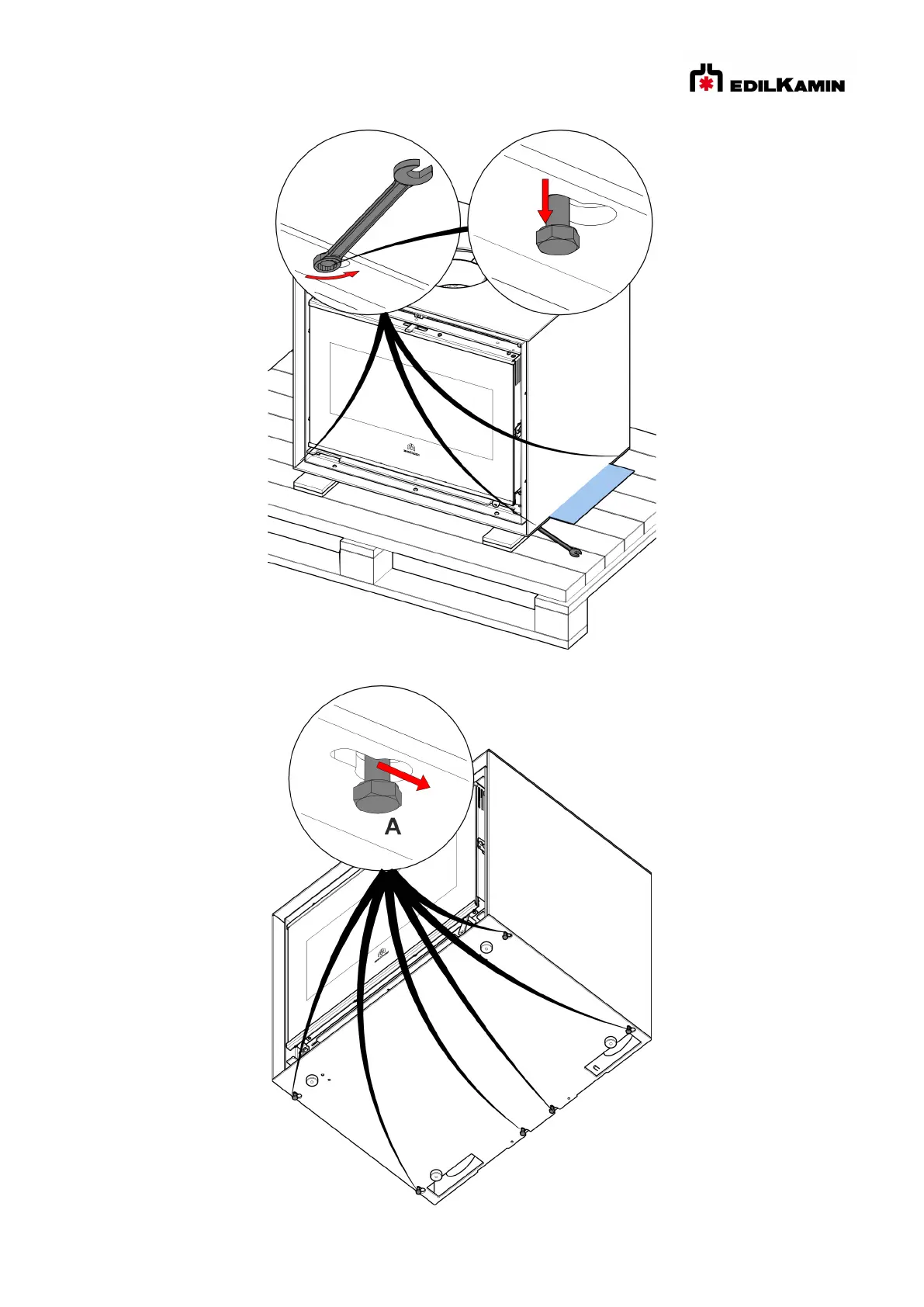 EDILKAMIN

A