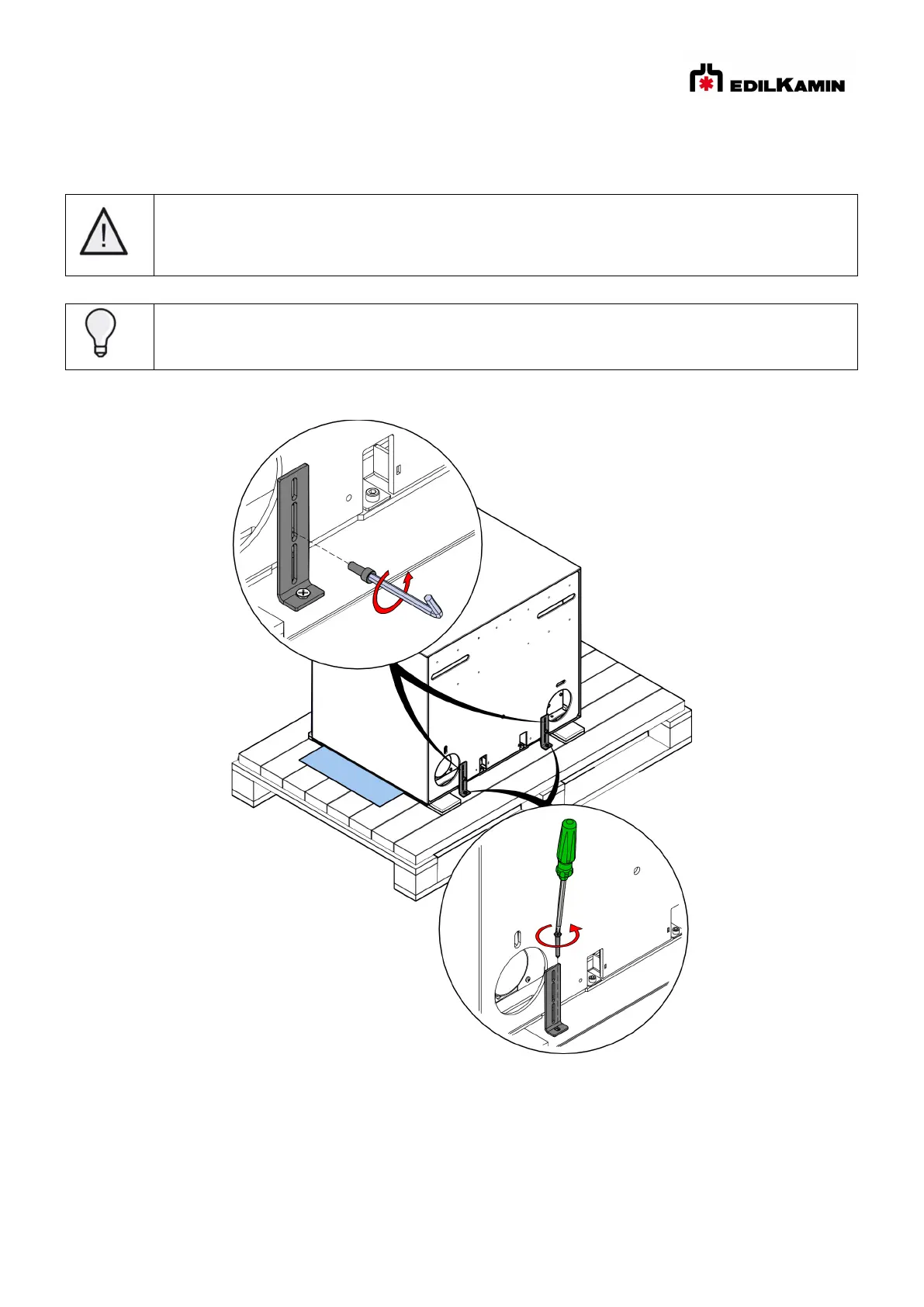 EDILKAMIN