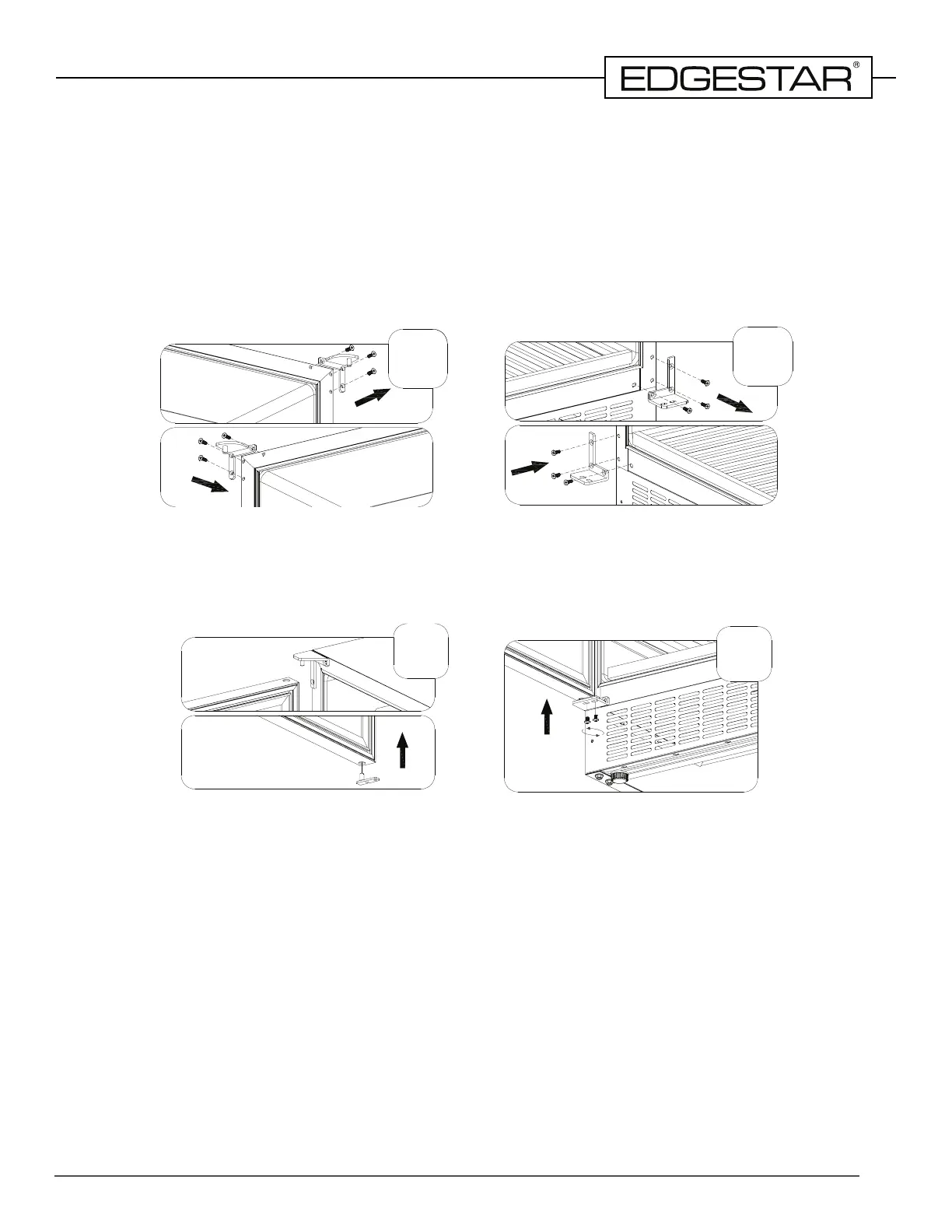 EDGESTAR®