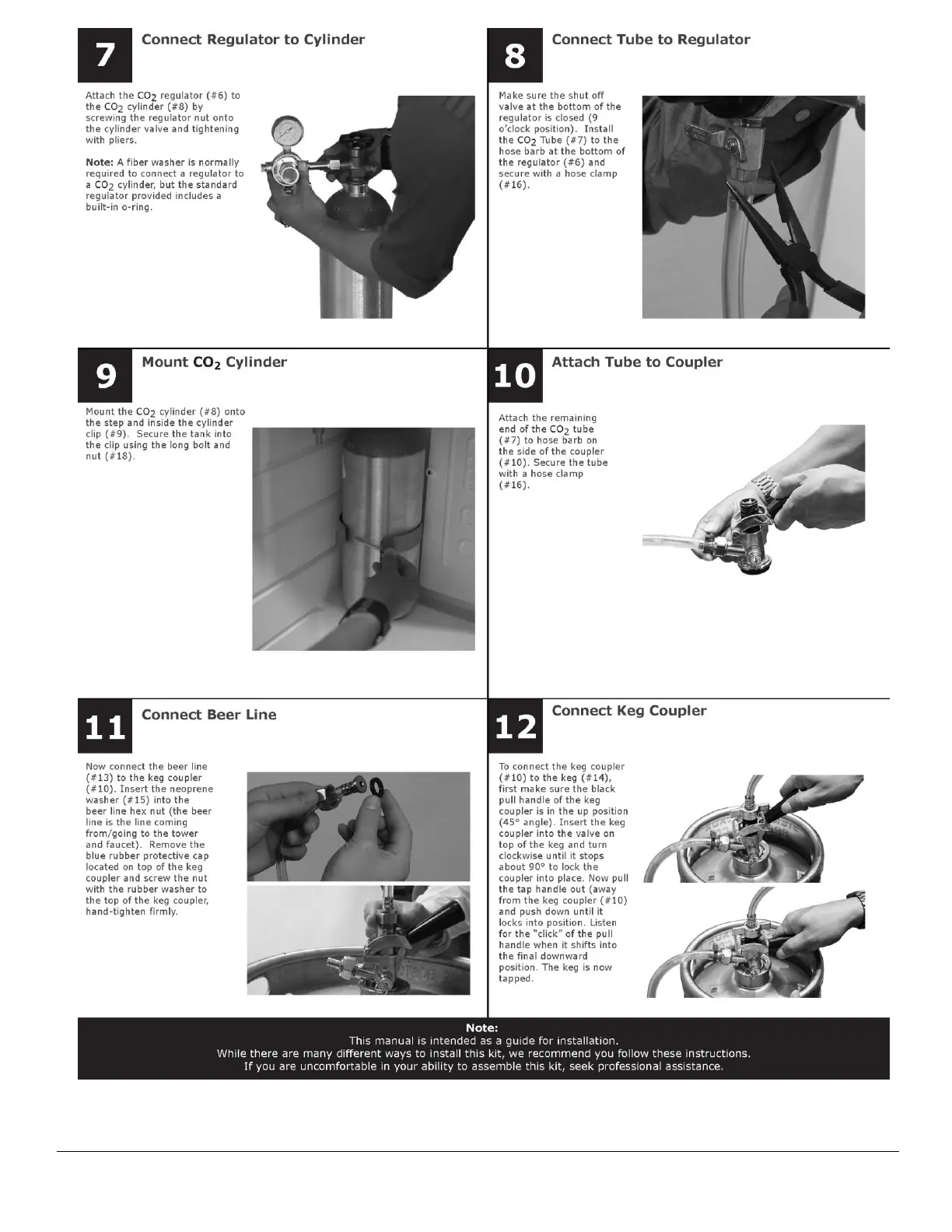 7

Connect Regulator to Cylinder

Attach the $CO_2$ regulator (#6) to the $CO_2$ cylinder (#8) by screwing the regulator nut onto the cylinder valve and tightening with pliers.

Note: A fiber washer is normally required to connect a regulator to a $CO_2$ cylinder, but the standard regulator provided includes a built-in o-ring.

8

Connect Tube to Regulator

Make sure the shut off valve at the bottom of the regulator is closed (9 o'clock position). Install the $CO_2$ Tube (#7) to the hose barb at the bottom of the regulator (#6) and secure with a hose clamp (#16).

9

Mount $CO_2$ Cylinder

Mount the $CO_2$ cylinder (#8) onto the step and inside the cylinder clip (#9). Secure the tank into the clip using the long bolt and nut (#18).

10

Attach Tube to Coupler

Attach the remaining end of the $CO_2$ tube (#7) to hose barb on the side of the coupler (#10). Secure the tube with a hose clamp (#16).

11

Connect Beer Line

Now connect the beer line (#13) to the keg coupler (#10). Insert the neoprene washer (#15) into the beer line hex nut (the beer line is the line coming from/going to the tower and faucet). Remove the blue rubber protective cap located on top of the keg coupler and screw the nut with the rubber washer to the top of the keg coupler, hand-tighten firmly.

12

Connect Keg Coupler

To connect the keg coupler (#10) to the keg (#14), first make sure the black pull handle of the keg coupler is in the up position (45° angle). Insert the keg coupler into the valve on top of the keg and turn clockwise until it stops about 90° to lock the coupler into place. Now pull the tap handle out (away from the keg coupler (#10) and push down until it locks into position. Listen for the "click" of the pull handle when it shifts into the final downward position. The keg is now tapped.

Note:
This manual is intended as a guide for installation.
While there are many different ways to install this kit, we recommend you follow these instructions.
If you are uncomfortable in your ability to assemble this kit, seek professional assistance.